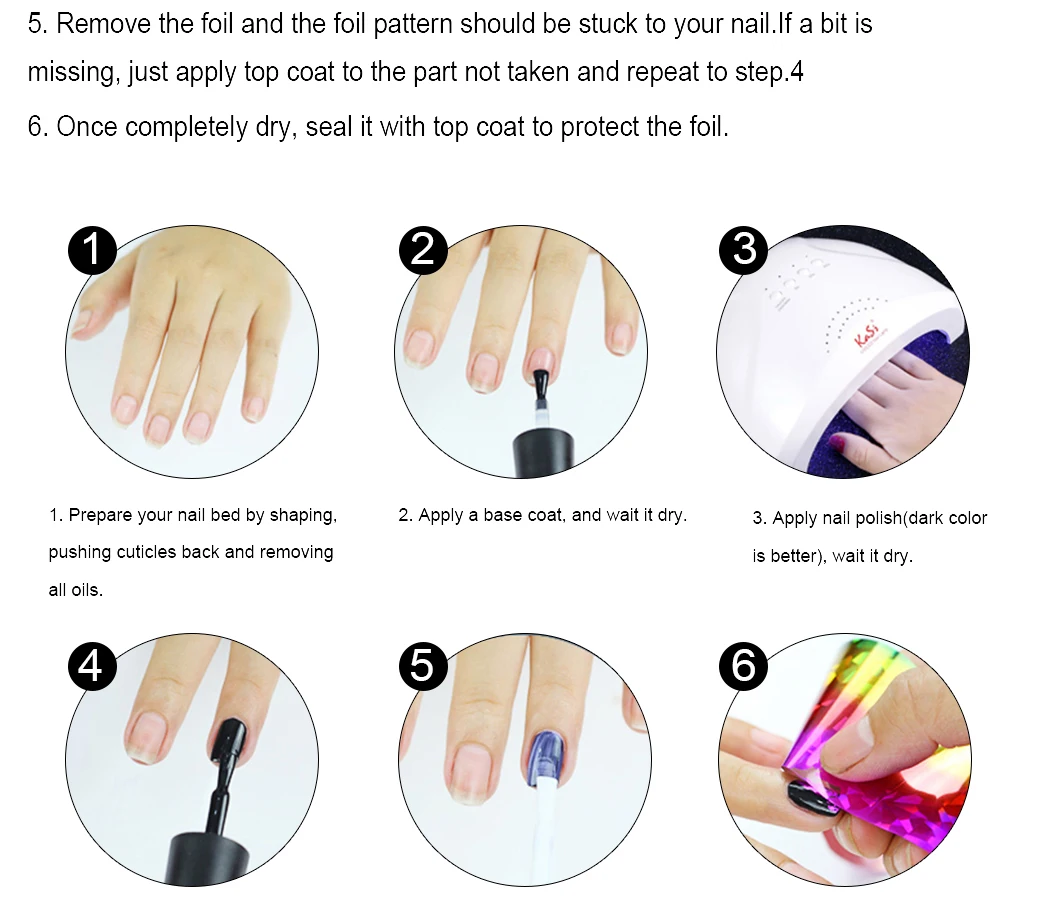 5. Remove the foil and the foil pattern should be stuck to your nail.If a bit is missing, just apply top coat to the part not taken and repeat to step.4

6. Once completely dry, seal it with top coat to protect the foil.

1

2

3

KaSi

1. Prepare your nail bed by shaping, pushing cuticles back and removing all oils.

2. Apply a base coat, and wait it dry.

3. Apply nail polish(dark color is better), wait it dry.

4

5

6