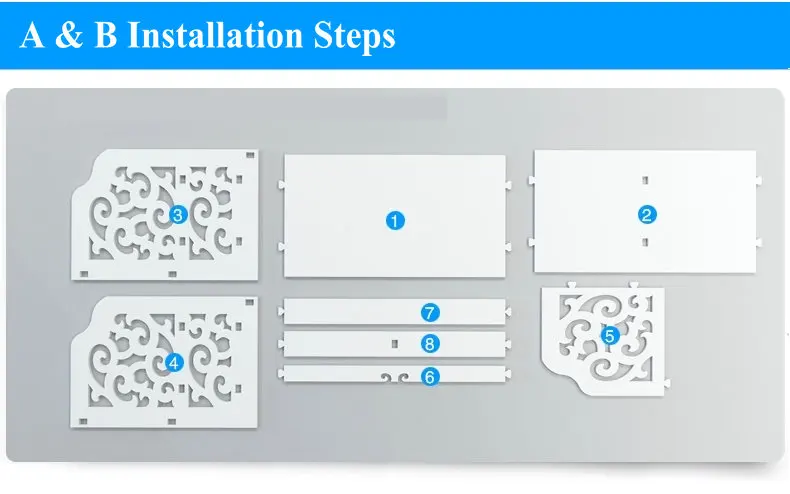 A & B Installation Steps

3

1

2

4

7

8

6

5