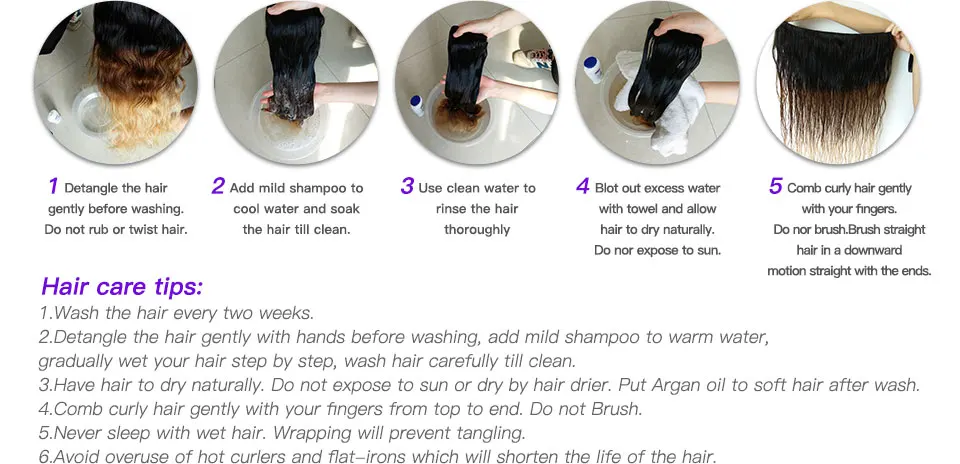 1 Detangle the hair gently before washing. Do not rub or twist hair.

2 Add mild shampoo to cool water and soak the hair till clean.

3 Use clean water to rinse the hair thoroughly

4 Blot out excess water with towel and allow hair to dry naturally. Do nor expose to sun.

5 Comb curly hair gently with your fingers. Do nor brush.Brush straight hair in a downward motion straight with the ends.

Hair care tips:

1.Wash the hair every two weeks.

2.Detangle the hair gently with hands before washing, add mild shampoo to warm water, gradually wet your hair step by step, wash hair carefully till clean.

3.Have hair to dry naturally. Do not expose to sun or dry by hair drier. Put Argan oil to soft hair after wash.

4.Comb curly hair gently with your fingers from top to end. Do not Brush.

5.Never sleep with wet hair. Wrapping will prevent tangling.

6.Avoid overuse of hot curlers and flat-irons which will shorten the life of the hair.