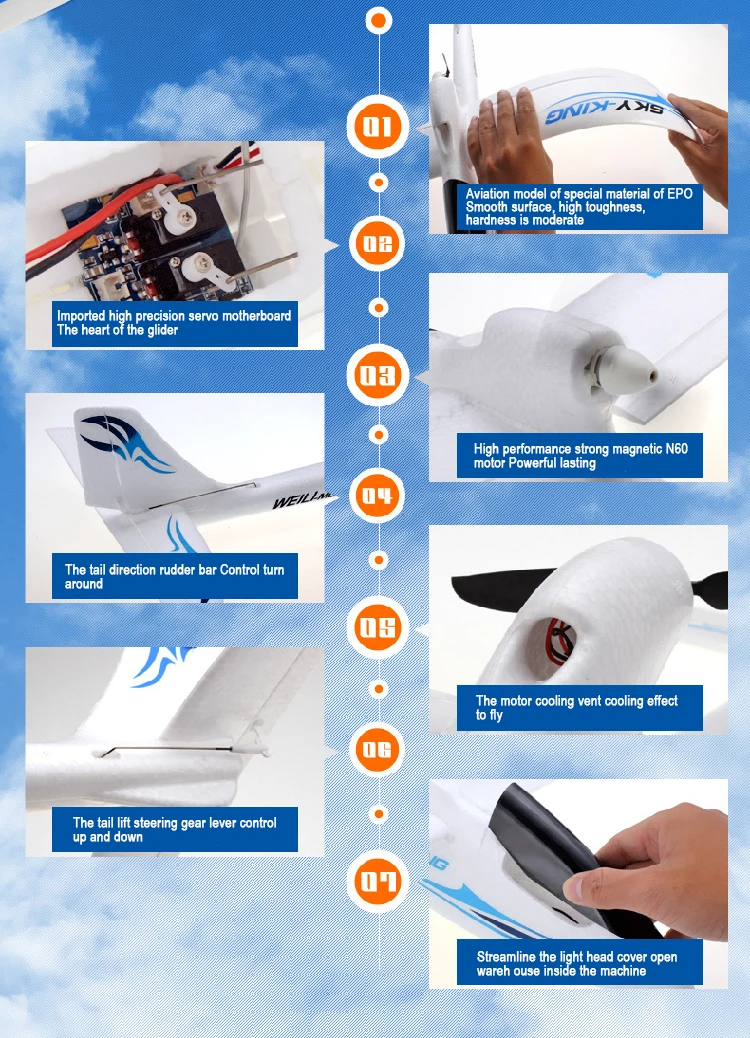 01

SKY-KING

Aviation model of special material of EPO Smooth surface, high toughness, hardness is moderate

02

Imported high precision servo motherboard The heart of the glider

03

High performance strong magnetic N60 motor Powerful lasting

04

WEILI

The tail direction rudder bar Control turn around

05

The motor cooling vent cooling effect to fly

06

The tail lift steering gear lever control up and down

07

Streamline the light head cover open wareh ouse inside the machine