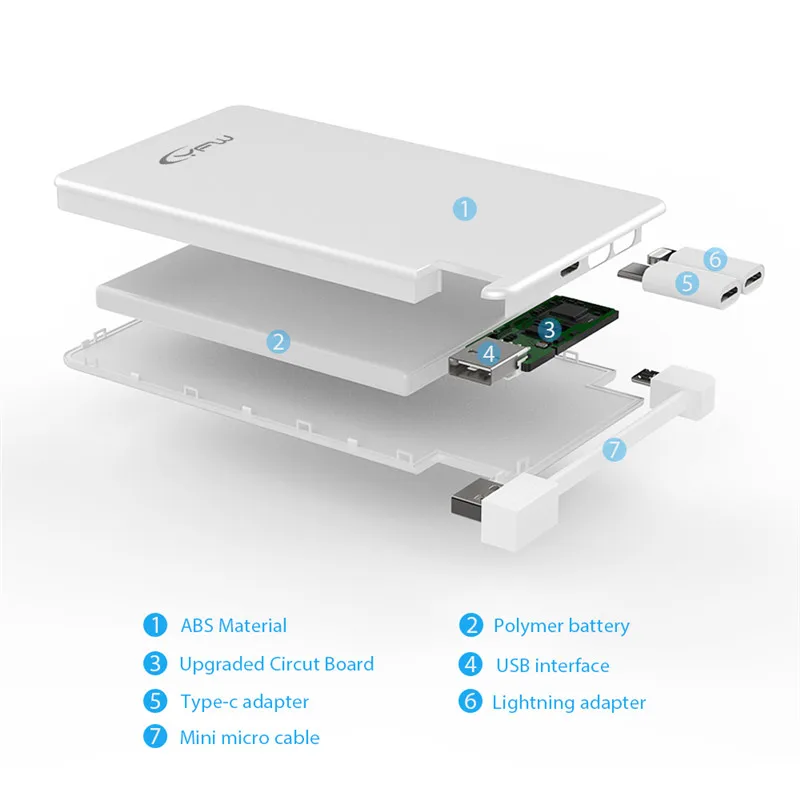 YFW

1

6

5

3

2

4

7

1 ABS Material

2 Polymer battery

3 Upgraded Circut Board

4 USB interface

5 Type-c adapter

6 Lightning adapter

7 Mini micro cable