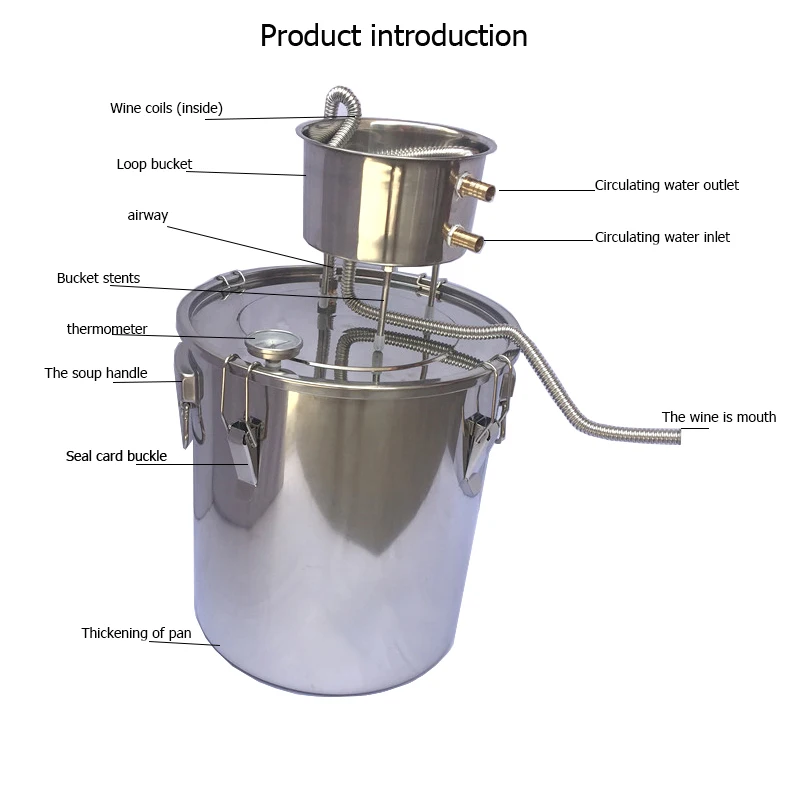 Product introduction

Wine coils (inside)

Loop bucket

airway

Bucket stents

thermometer

The soup handle

Seal card buckle

Thickening of pan

Circulating water outlet

Circulating water inlet

The wine is mouth