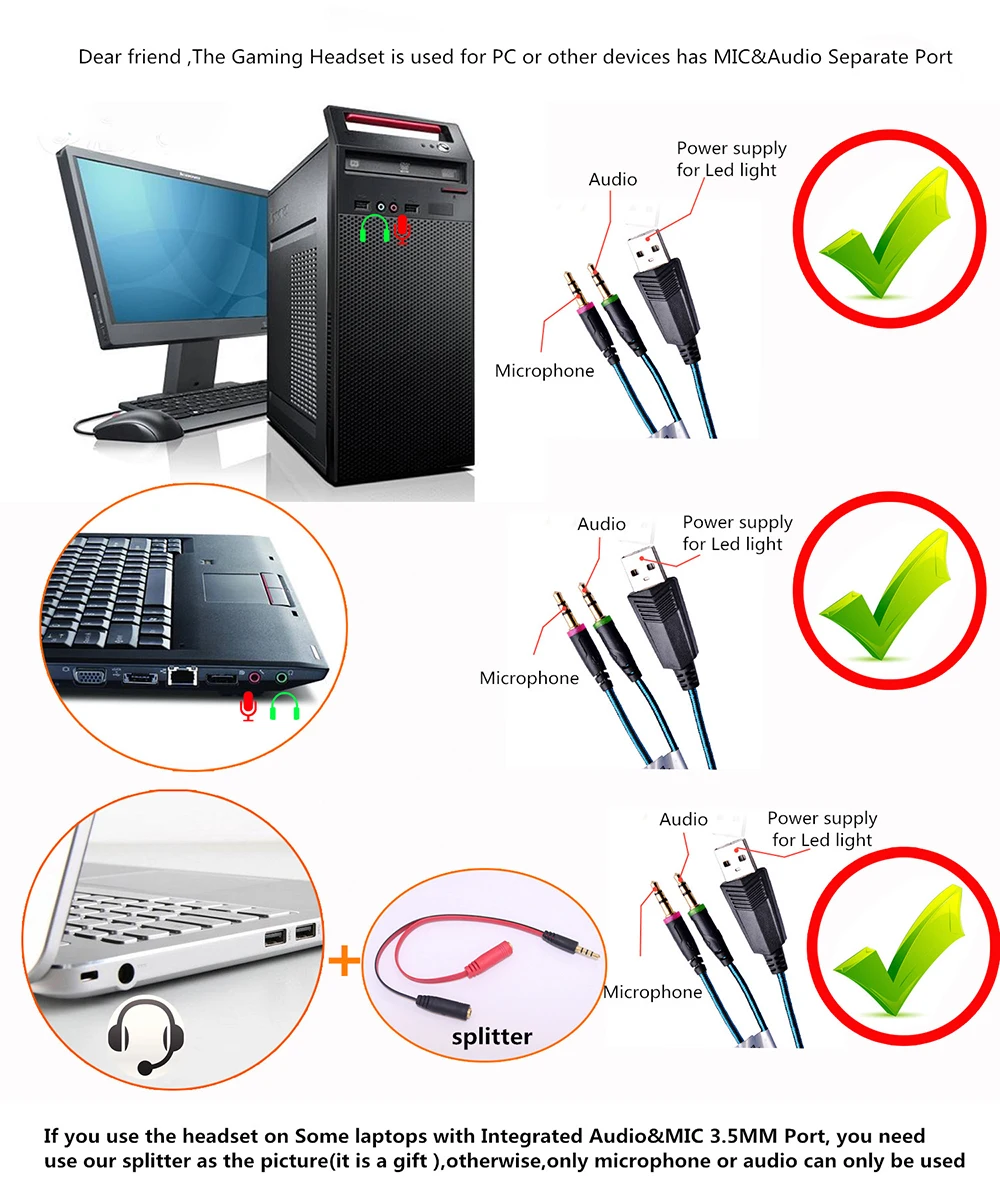 Dear friend ,The Gaming Headset is used for PC or other devices has MIC&Audio Separate Port

Audio

Power supply for Led light

Microphone

Audio

Power supply for Led light

Microphone

Audio

Power supply for Led light

Microphone

splitter

If you use the headset on Some laptops with Integrated Audio&MIC 3.5MM Port, you need use our splitter as the picture(it is a gift ),otherwise,only microphone or audio can only be used