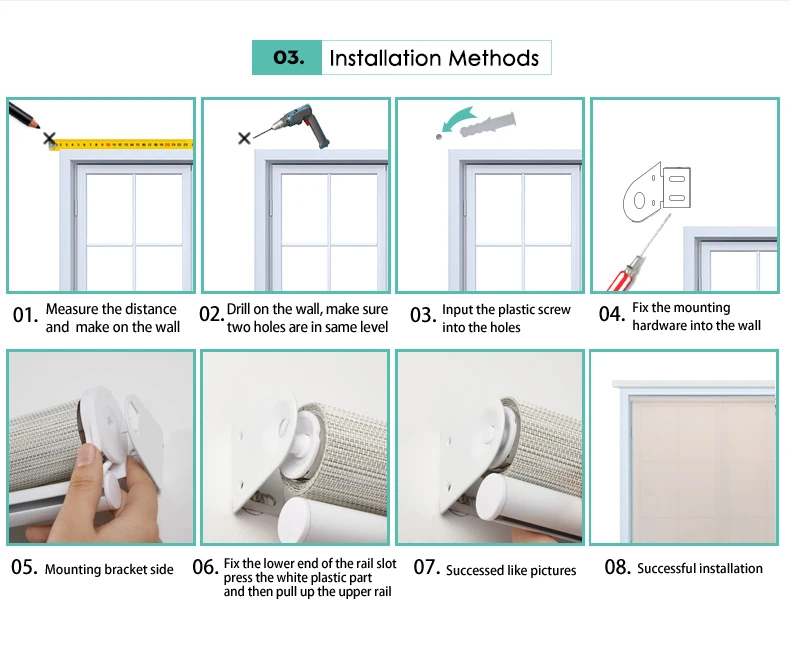 03. Installation Methods

01. Measure the distance and make on the wall

02. Drill on the wall, make sure two holes are in same level

03. Input the plastic screw into the holes

04. Fix the mounting hardware into the wall

05. Mounting bracket side

06. Fix the lower end of the rail slot press the white plastic part and then pull up the upper rail

07. Successed like pictures

08. Successful installation