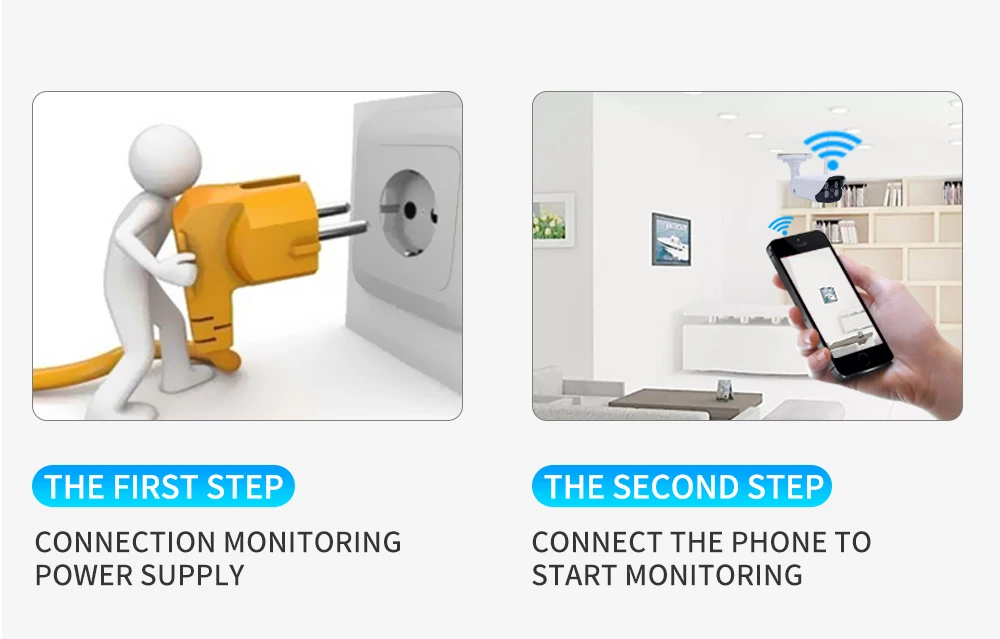 THE FIRST STEP

CONNECTION MONITORING POWER SUPPLY

THE SECOND STEP

CONNECT THE PHONE TO START MONITORING