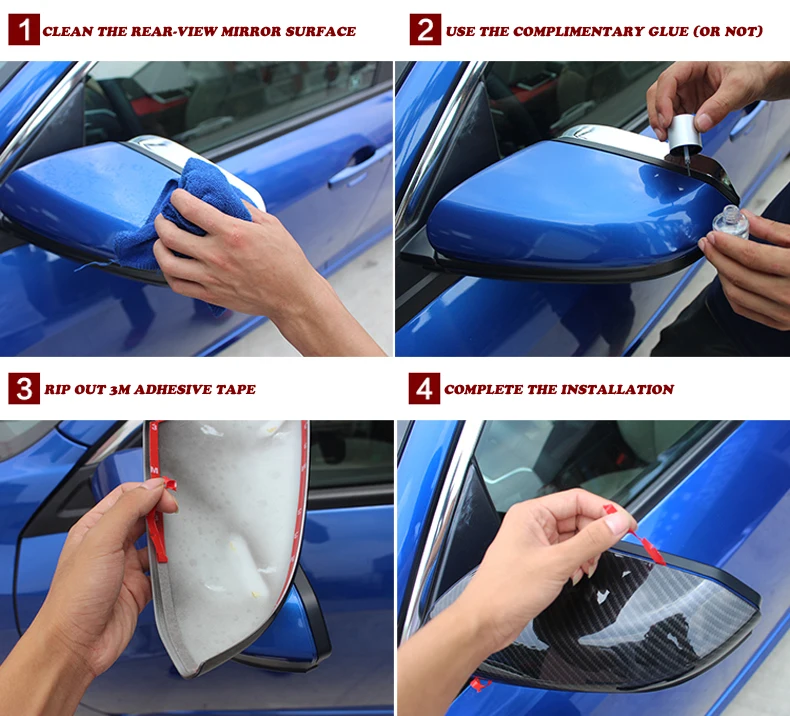 1 CLEAN THE REAR-VIEW MIRROR SURFACE

2 USE THE COMPLIMENTARY GLUE (OR NOT)

3 RIP OUT 3M ADHESIVE TAPE

4 COMPLETE THE INSTALLATION