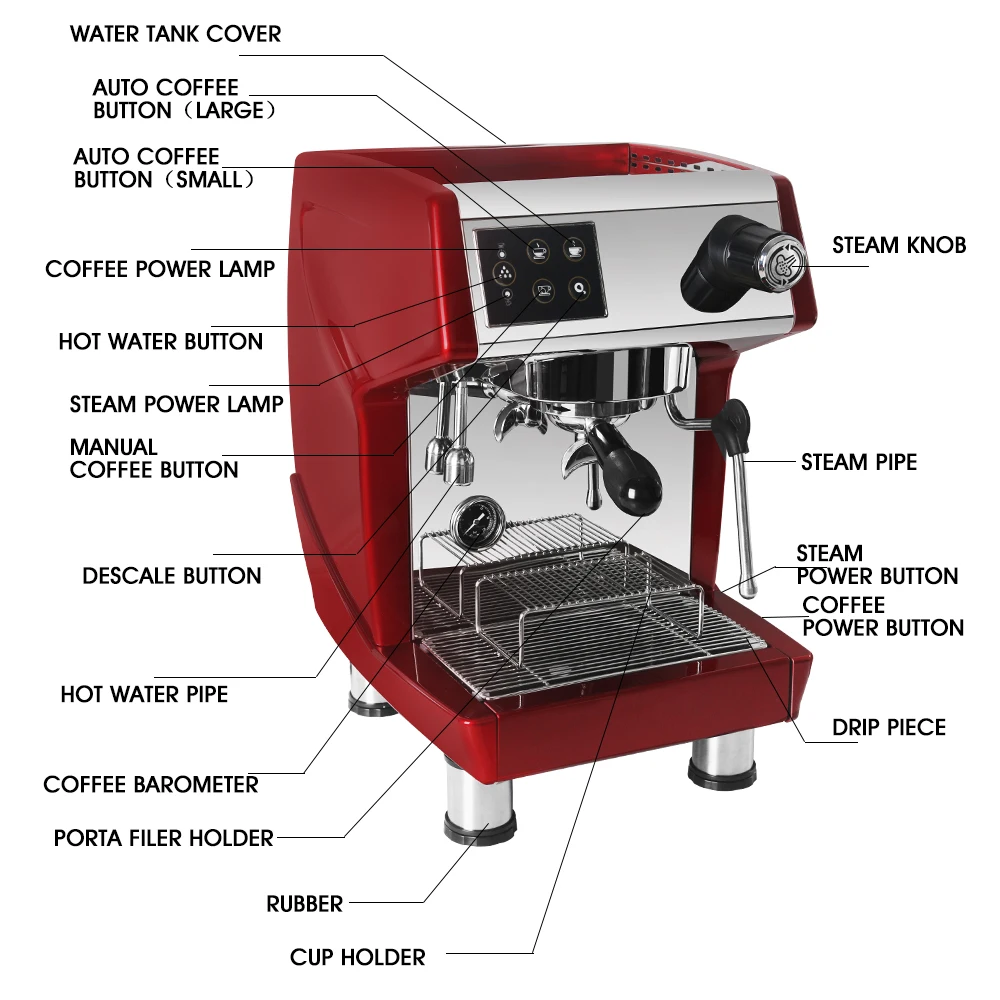 WATER TANK COVER

AUTO COFFEE BUTTON（LARGE）

AUTO COFFEE BUTTON（SMALL）

COFFEE POWER LAMP

HOT WATER BUTTON

STEAM POWER LAMP

MANUAL COFFEE BUTTON

DESCALE BUTTON

HOT WATER PIPE

COFFEE BAROMETER

PORTA FILER HOLDER

RUBBER

CUP HOLDER

STEAM KNOB

STEAM PIPE

STEAM POWER BUTTON

COFFEE POWER BUTTON

DRIP PIECE