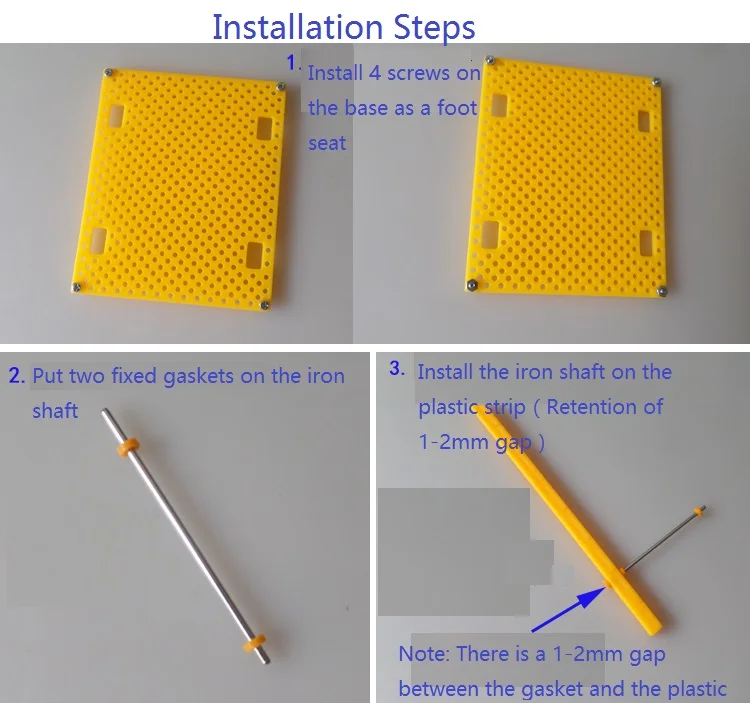 Installation Steps

1. Install 4 screws on the base as a foot seat

2. Put two fixed gaskets on the iron shaft

3. Install the iron shaft on the plastic strip ( Retention of 1-2mm gap )

Note: There is a 1-2mm gap between the gasket and the plastic