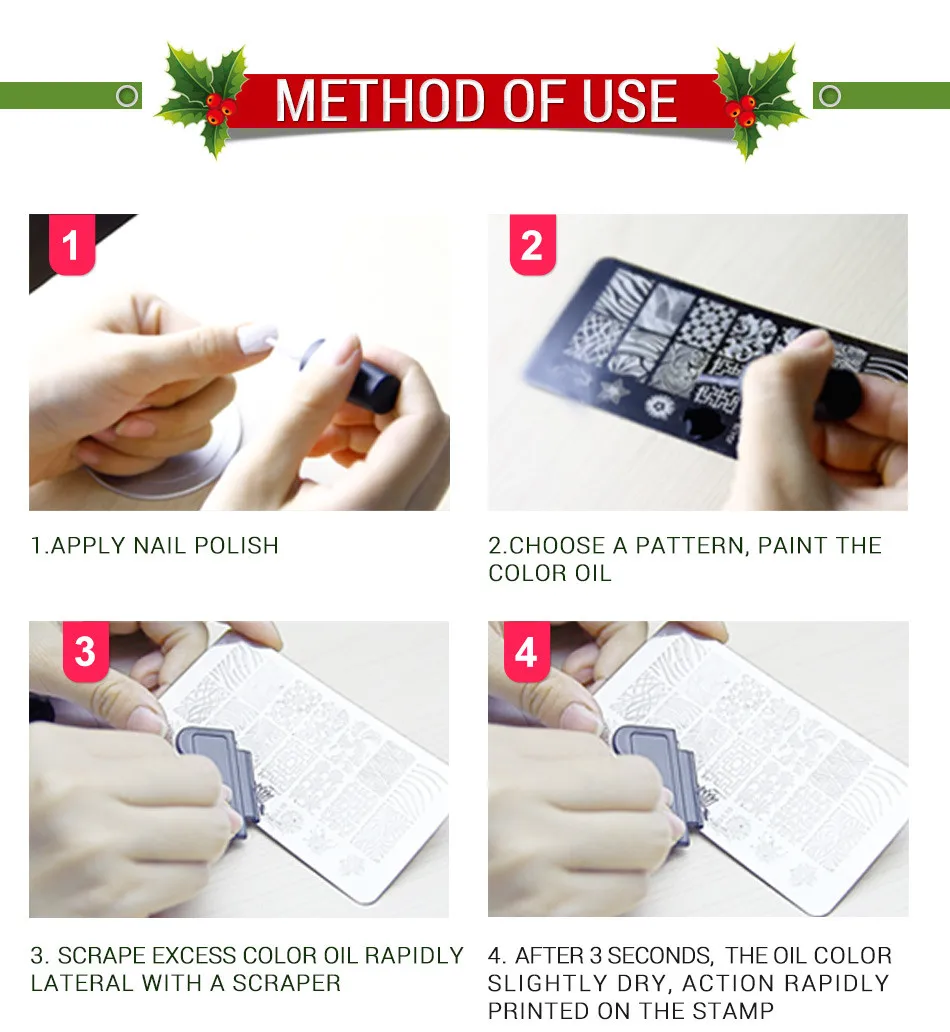 METHOD OF USE

1

1.APPLY NAIL POLISH

2

2.CHOOSE A PATTERN, PAINT THE COLOR OIL

3

3. SCRAPE EXCESS COLOR OIL RAPIDLY LATERAL WITH A SCRAPER

4

4. AFTER 3 SECONDS, THE OIL COLOR SLIGHTLY DRY, ACTION RAPIDLY PRINTED ON THE STAMP