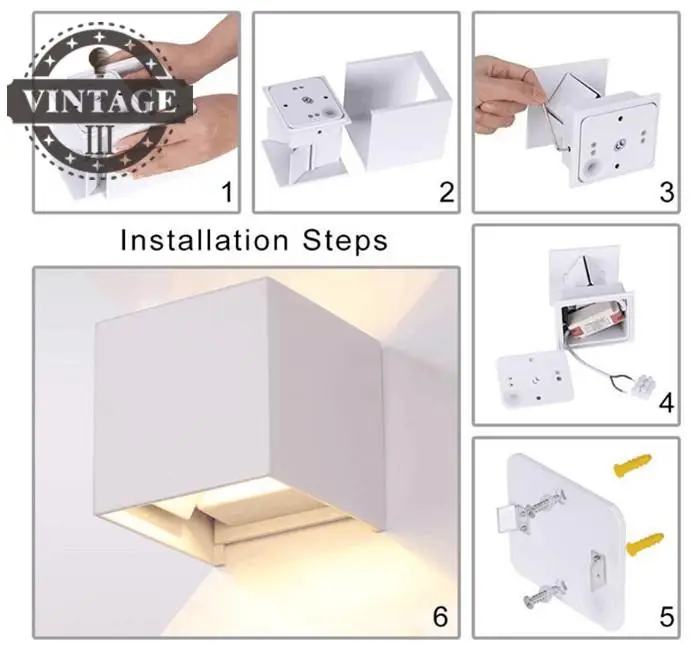 VINTAGE
III

1

2

3

Installation Steps

4

6

5