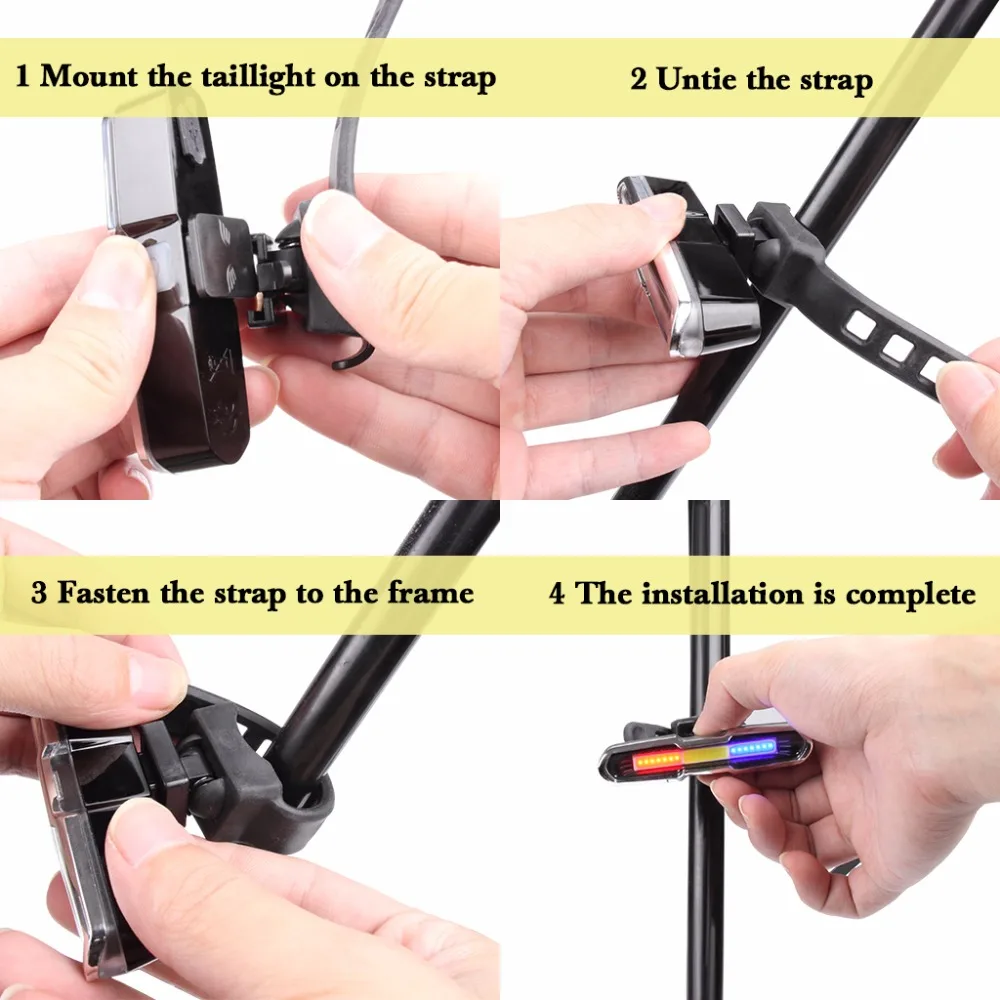 1 Mount the taillight on the strap

2 Untie the strap

3 Fasten the strap to the frame

4 The installation is complete