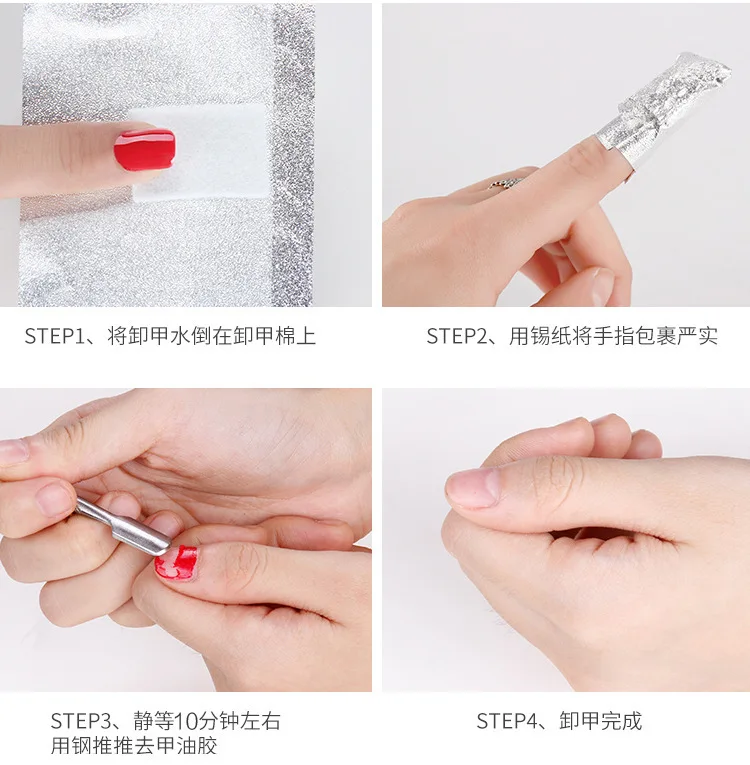 STEP1、将卸甲水倒在卸甲棉上

STEP2、用锡纸将手指包裹严实

STEP3、静等10分钟左右
用钢推推去甲油胶

STEP4、卸甲完成