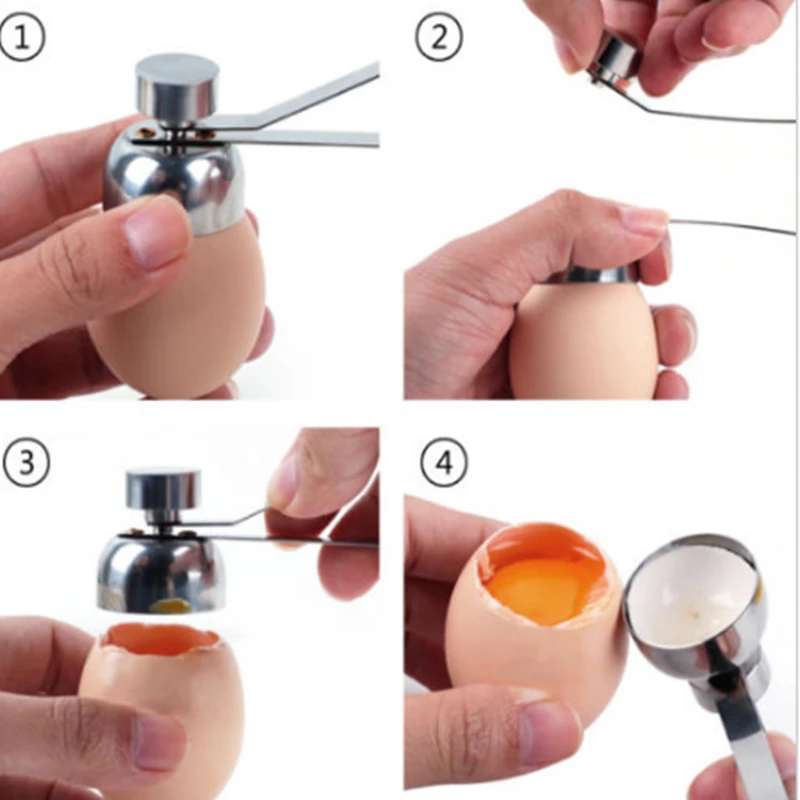 1

2

3

4