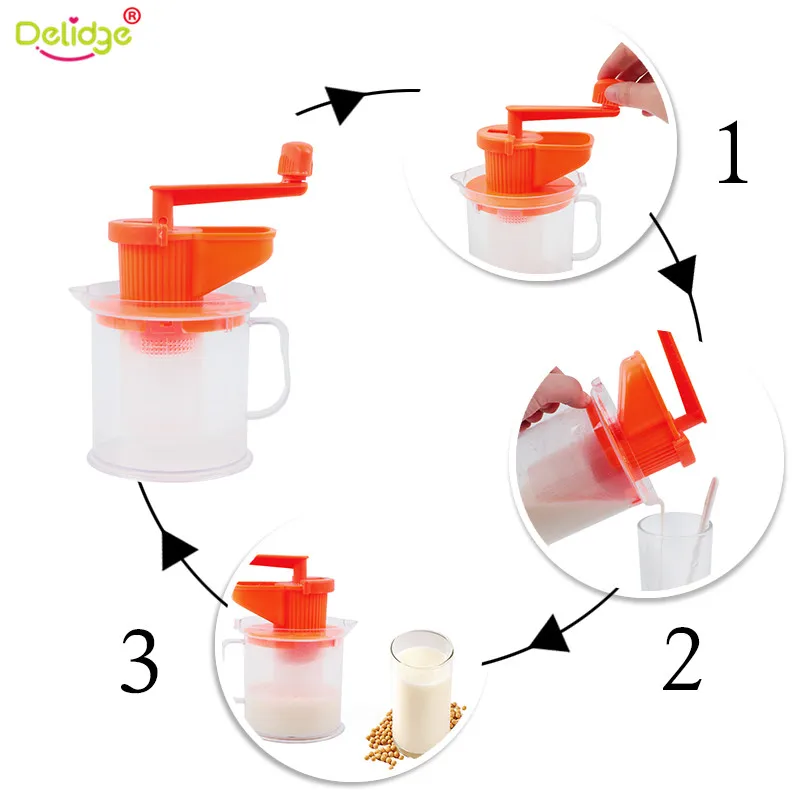 Delidge®

1

2

3