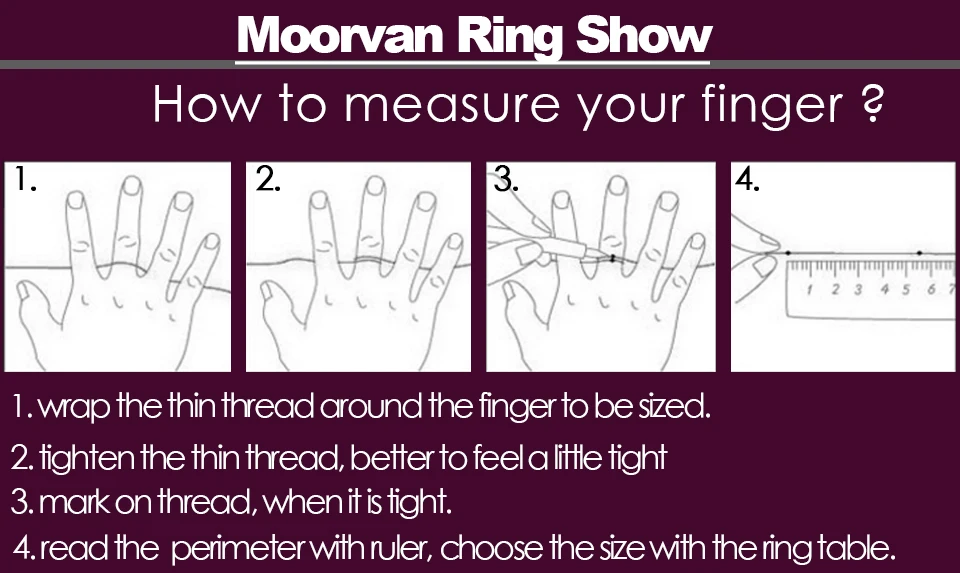 Moorvan Ring Show

How to measure your finger ?

1.

2.

3.

4.

1 2 3 4 5 6 7

1. wrap the thin thread around the finger to be sized.

2. tighten the thin thread, better to feel a little tight

3. mark on thread, when it is tight.

4. read the perimeter with ruler, choose the size with the ring table.