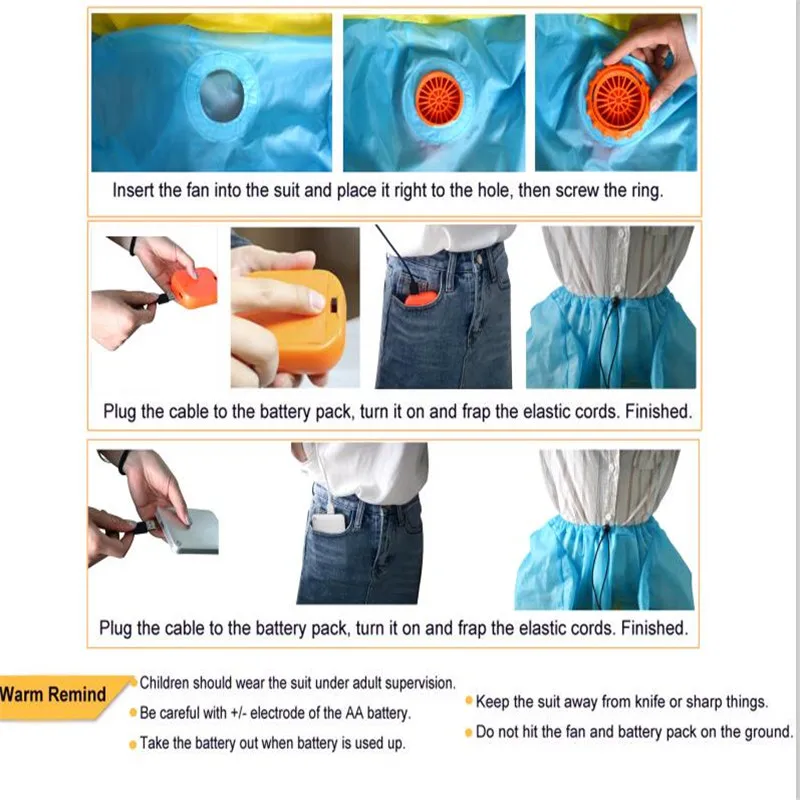 Insert the fan into the suit and place it right to the hole, then screw the ring.

Plug the cable to the battery pack, turn it on and frap the elastic cords. Finished.

Plug the cable to the battery pack, turn it on and frap the elastic cords. Finished.

Warm Remind

Children should wear the suit under adult supervision.

Be careful with +/- electrode of the AA battery.

Take the battery out when battery is used up.

Keep the suit away from knife or sharp things.

Do not hit the fan and battery pack on the ground.