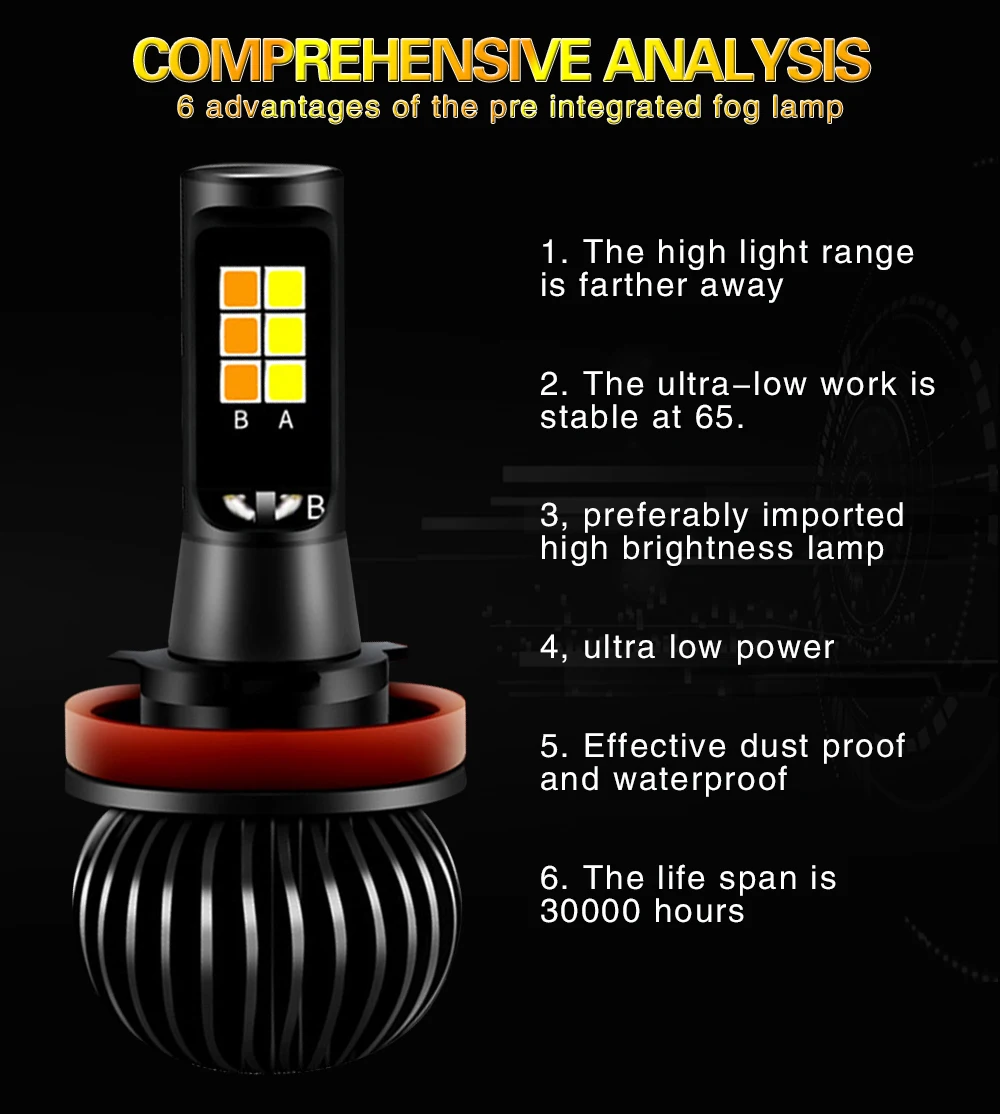 COMPREHENSIVE ANALYSIS
6 advantages of the pre integrated fog lamp

B A

B

1. The high light range is farther away

2. The ultra–low work is stable at 65.

3, preferably imported high brightness lamp

4, ultra low power

5. Effective dust proof and waterproof

6. The life span is 30000 hours