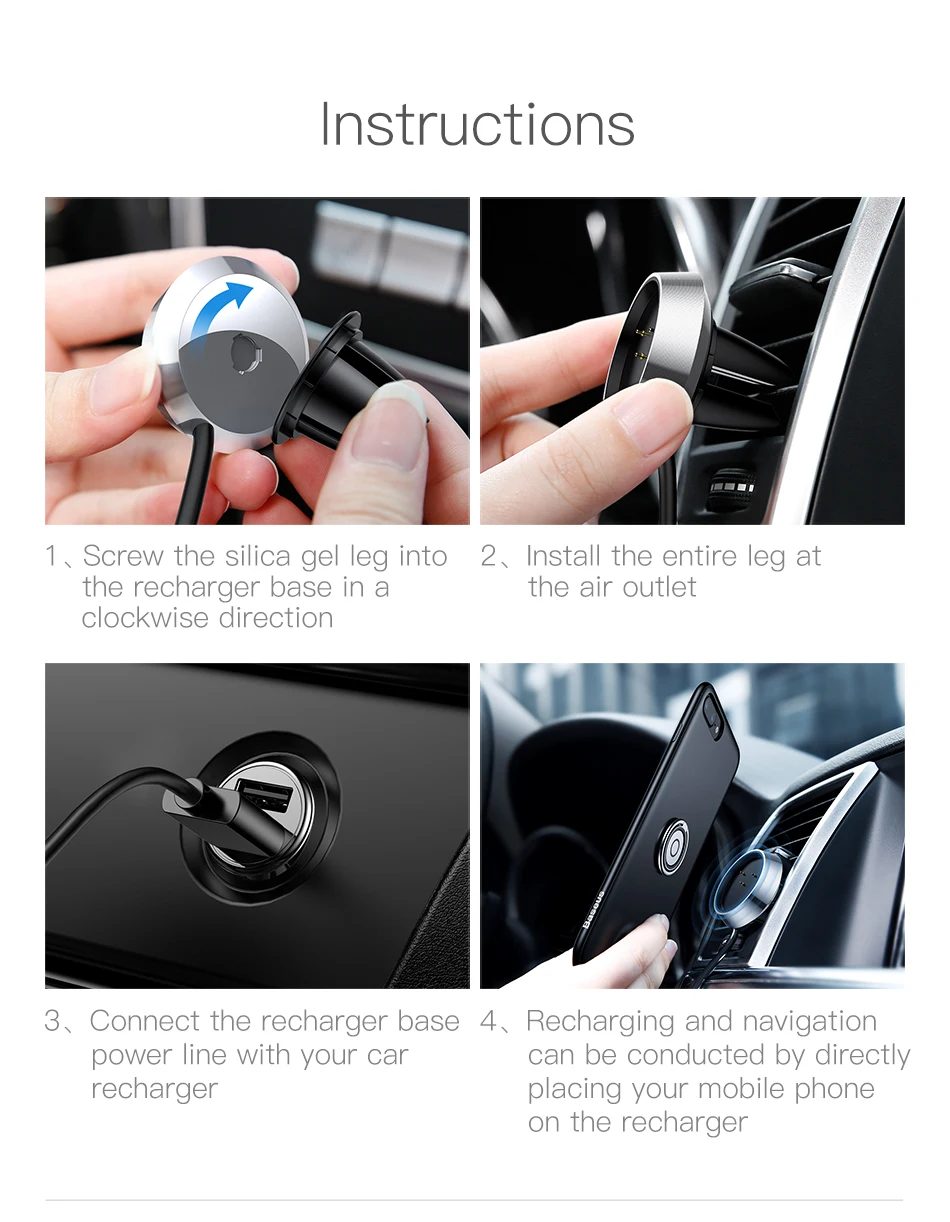 Instructions

1、Screw the silica gel leg into the recharger base in a clockwise direction

2、Install the entire leg at the air outlet

3、Connect the recharger base power line with your car recharger

Baseus

4、Recharging and navigation can be conducted by directly placing your mobile phone on the recharger