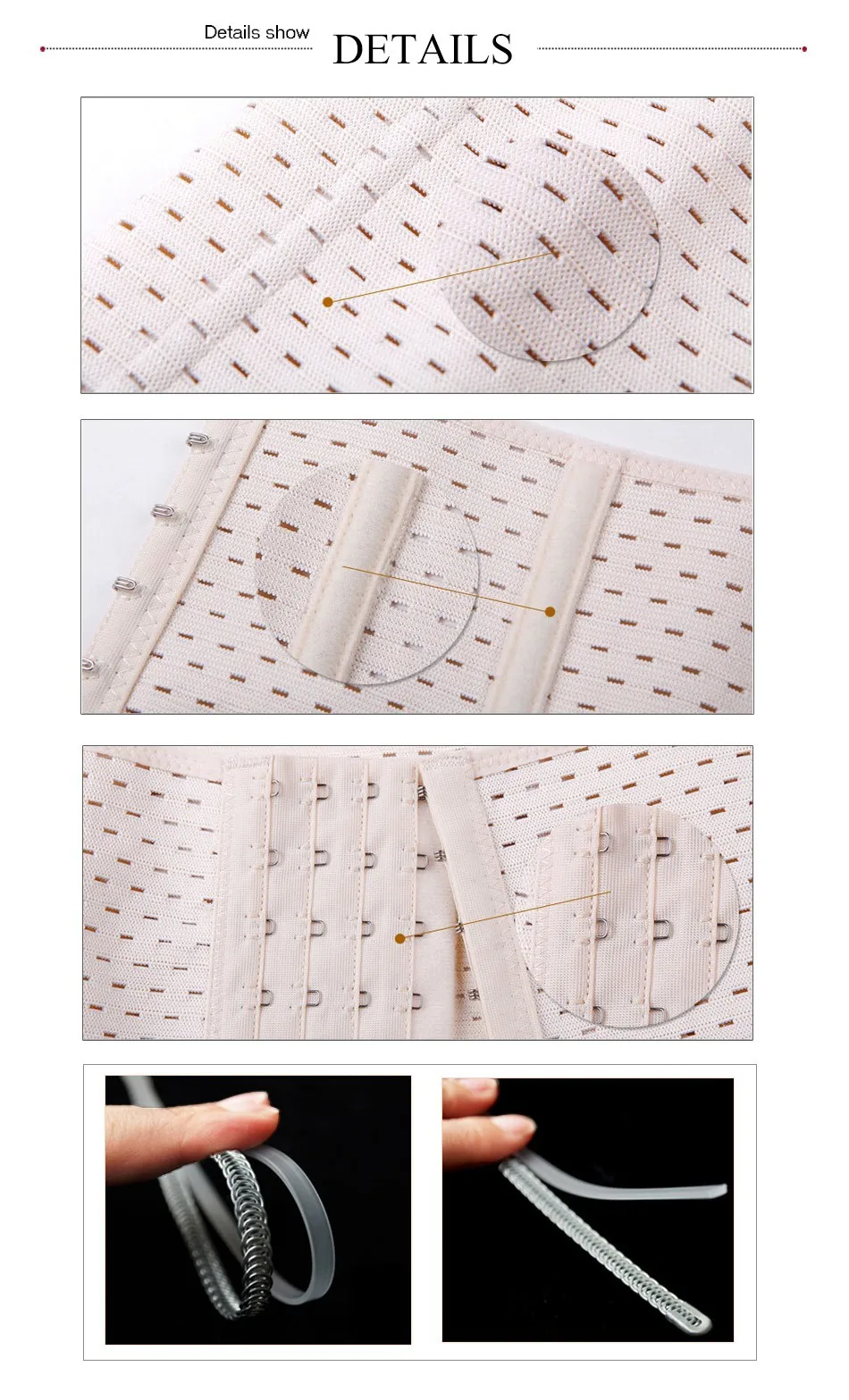 Details show
DETAILS