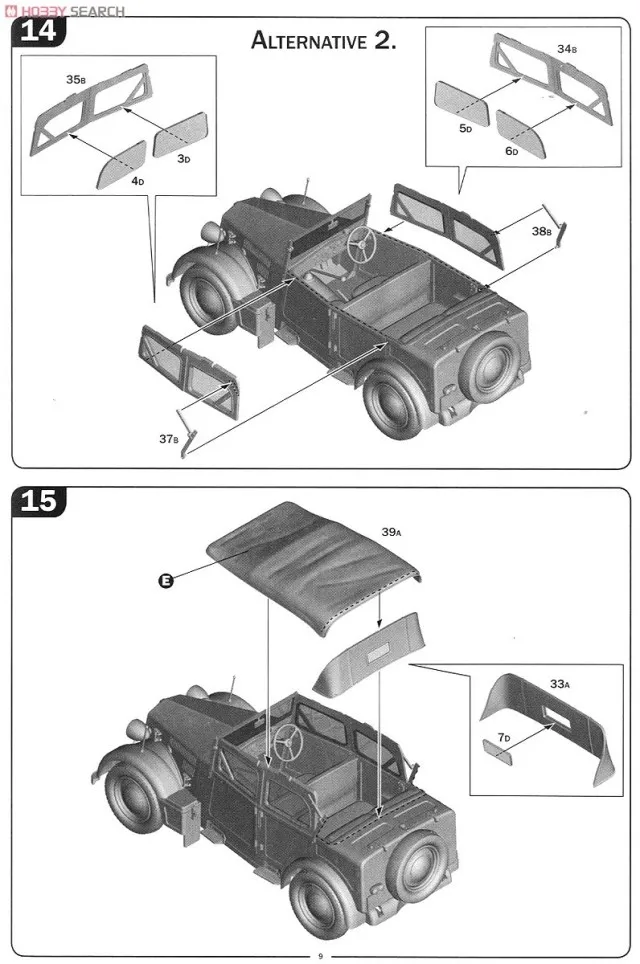 HOBBY SEARCH

14

ALTERNATIVE 2.

35B

3D

4D

34B

5D

6D

38B

37B

15

39A

E

33A

7D

9