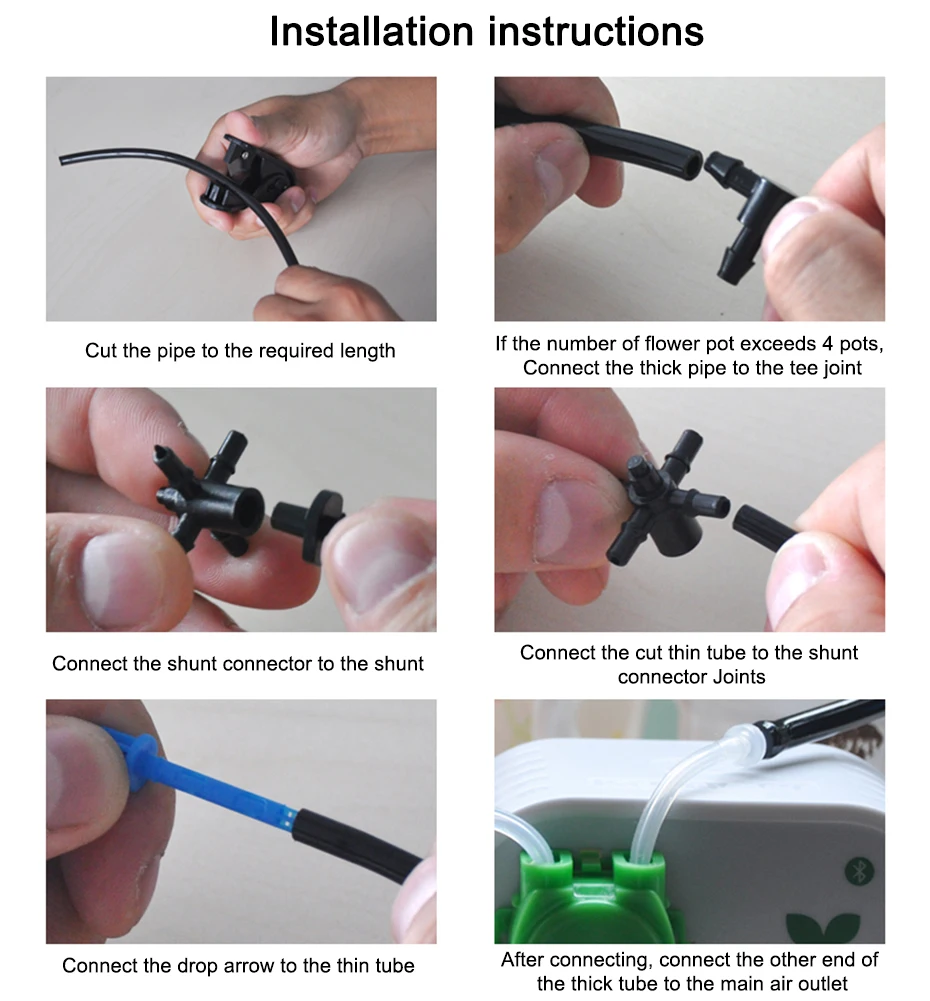 Installation instructions

Cut the pipe to the required length

If the number of flower pot exceeds 4 pots, Connect the thick pipe to the tee joint

Connect the shunt connector to the shunt

Connect the cut thin tube to the shunt connector Joints

Connect the drop arrow to the thin tube

After connecting, connect the other end of the thick tube to the main air outlet