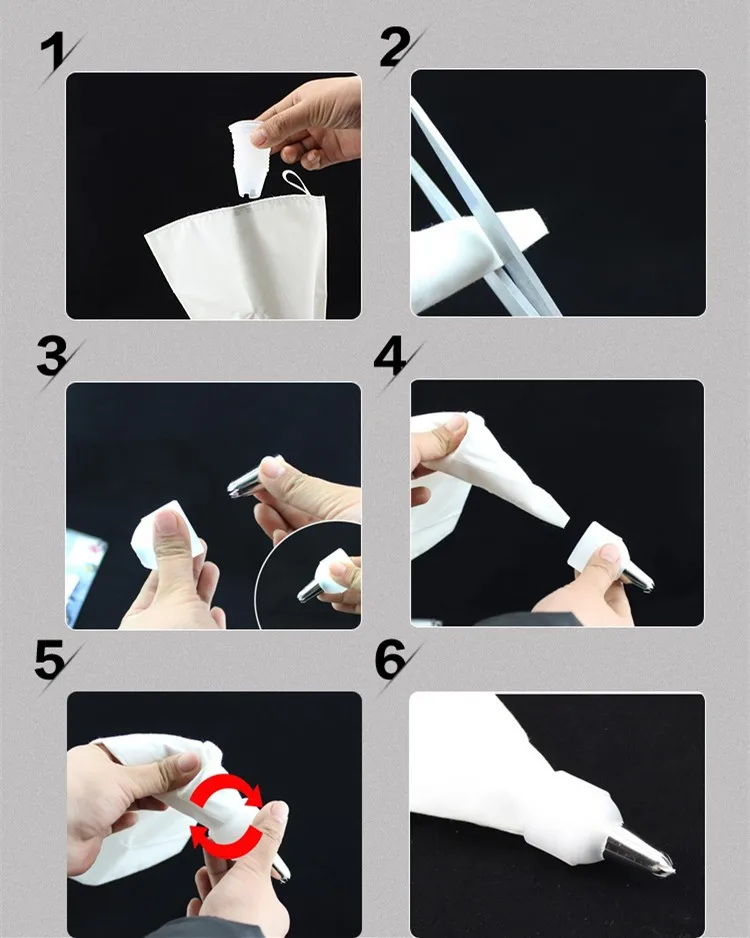 1

2

3

4

5

6