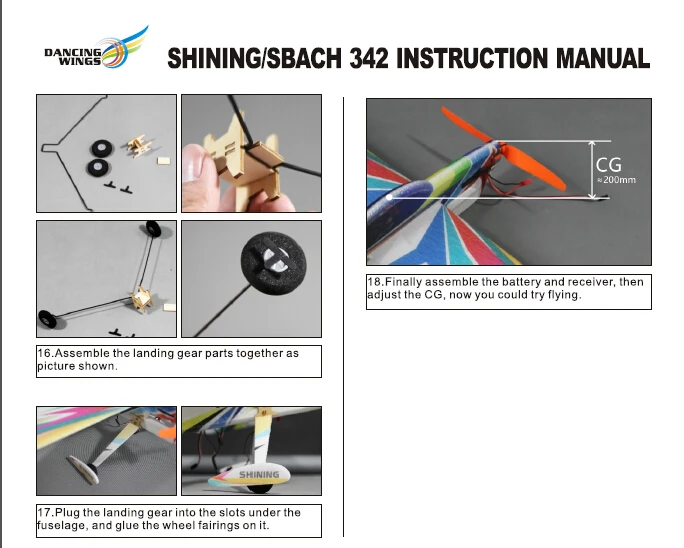 DANCING WINGS

SHINING/SBACH 342 INSTRUCTION MANUAL

16.Assemble the landing gear parts together as picture shown.

SHINING

17.Plug the landing gear into the slots under the fuselage, and glue the wheel fairings on it.

CG
≈200mm

18.Finally assemble the battery and receiver, then adjust the CG, now you could try flying.