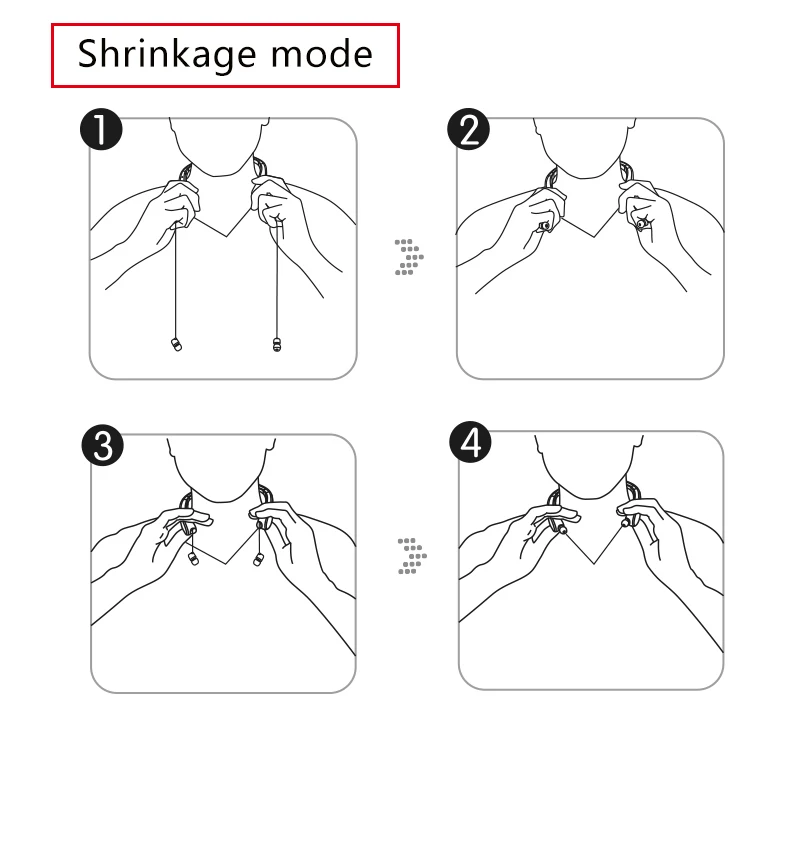 Shrinkage mode

1

2

3

4