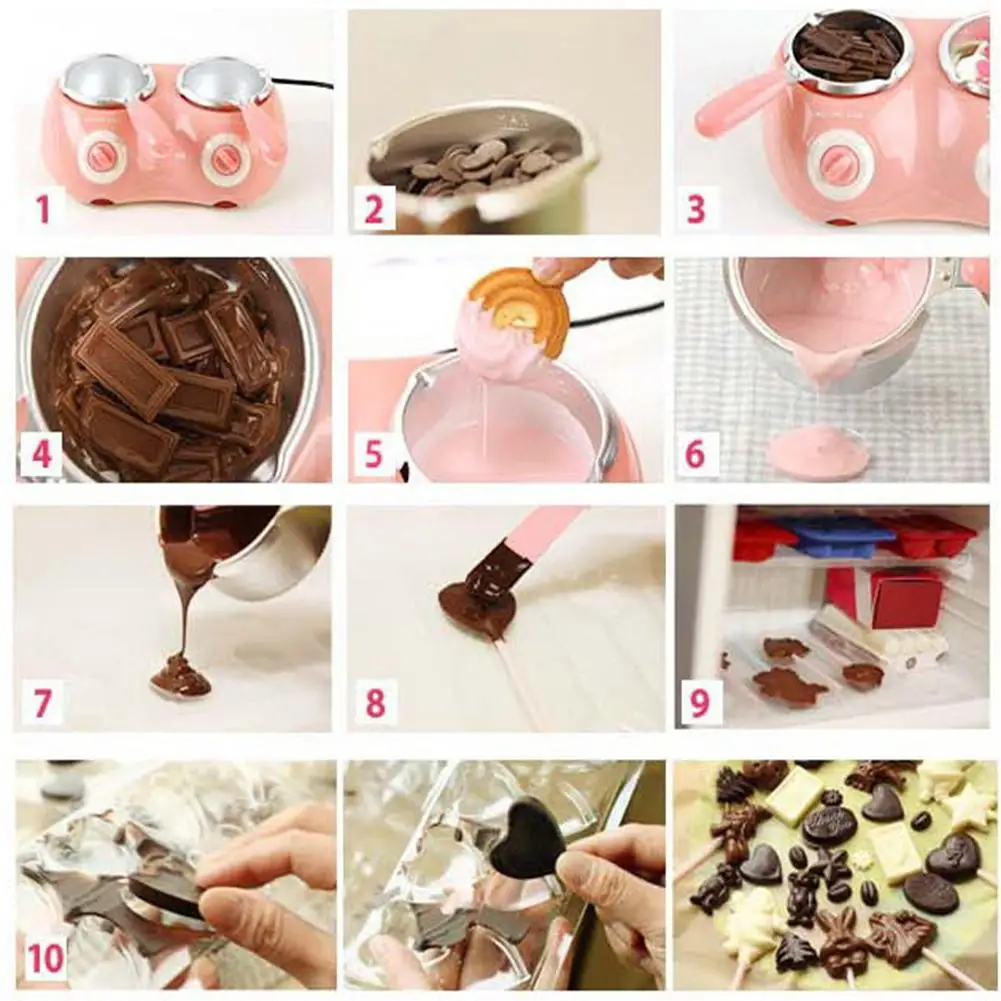 1

2

3

4

5

6

7

8

9

10