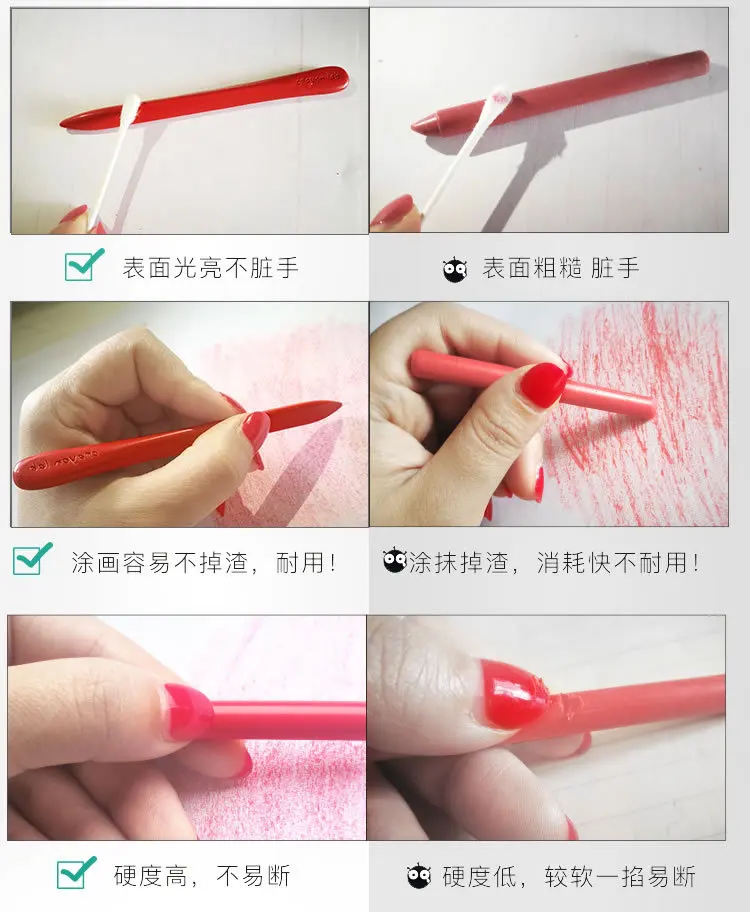 表面光亮不脏手

表面粗糙 脏手

涂画容易不掉渣，耐用！

涂抹掉渣，消耗快不耐用！

硬度高，不易断

硬度低，较软一掐易断