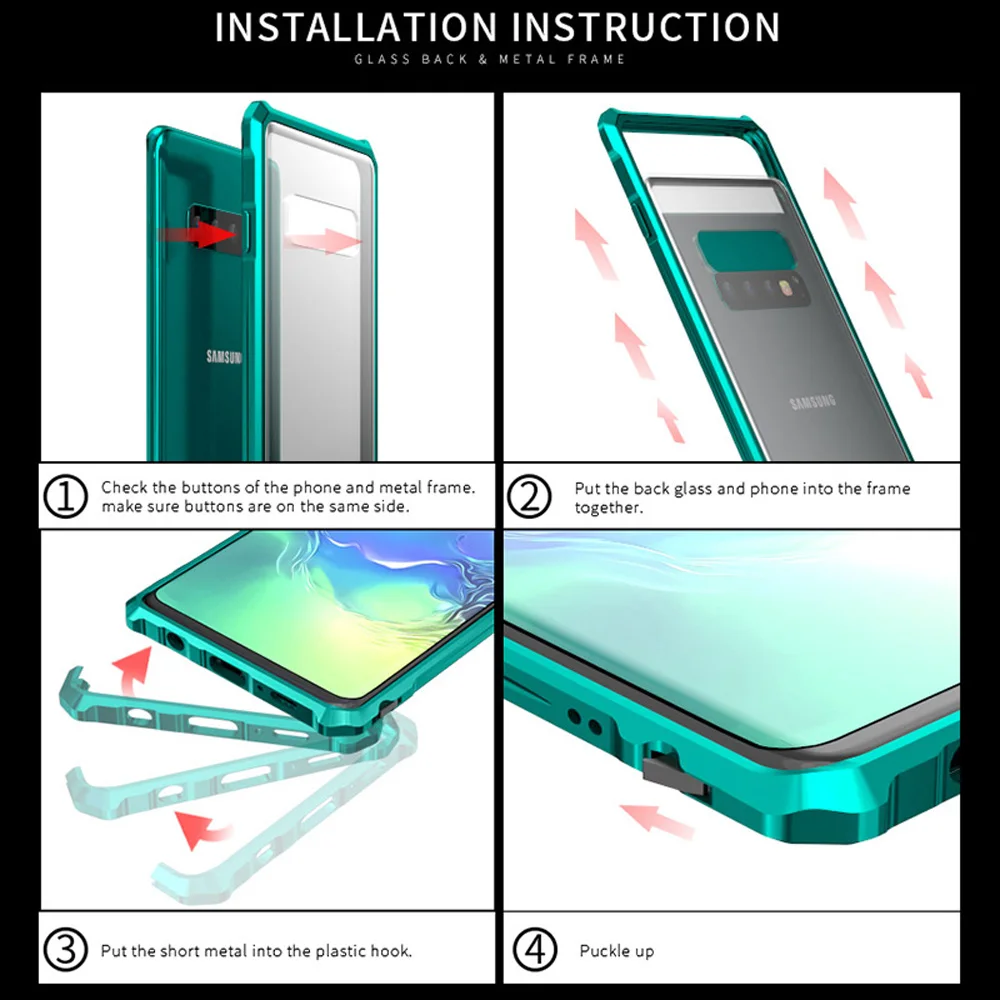 INSTALLATION INSTRUCTION
GLASS BACK & METAL FRAME

SAMSUNG

SAMSUNG

① Check the buttons of the phone and metal frame. make sure buttons are on the same side.

② Put the back glass and phone into the frame together.

③ Put the short metal into the plastic hook.

④ Puckle up