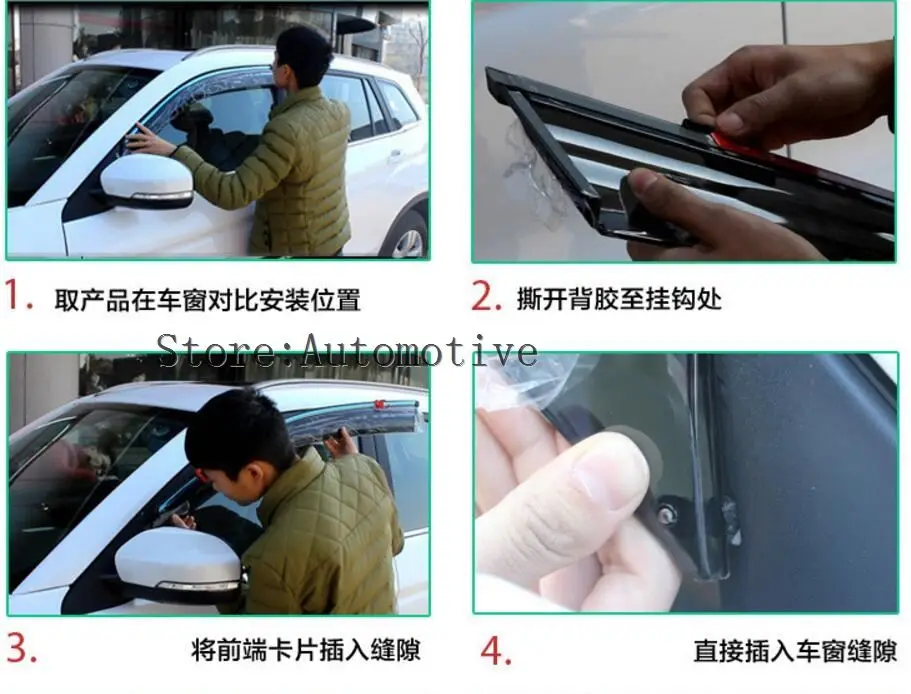 1. 取产品在车窗对比安装位置

2. 撕开背胶至挂钩处

Store:Automotive

3. 将前端卡片插入缝隙

4. 直接插入车窗缝隙