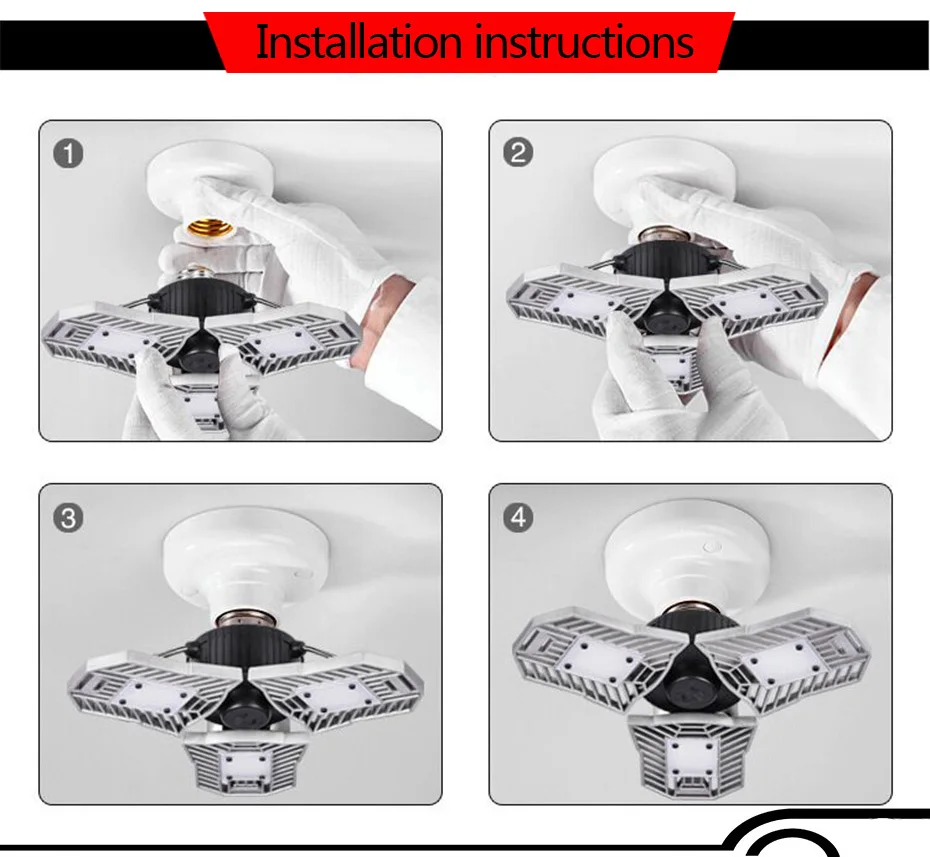 Installation instructions

1

2

3

4