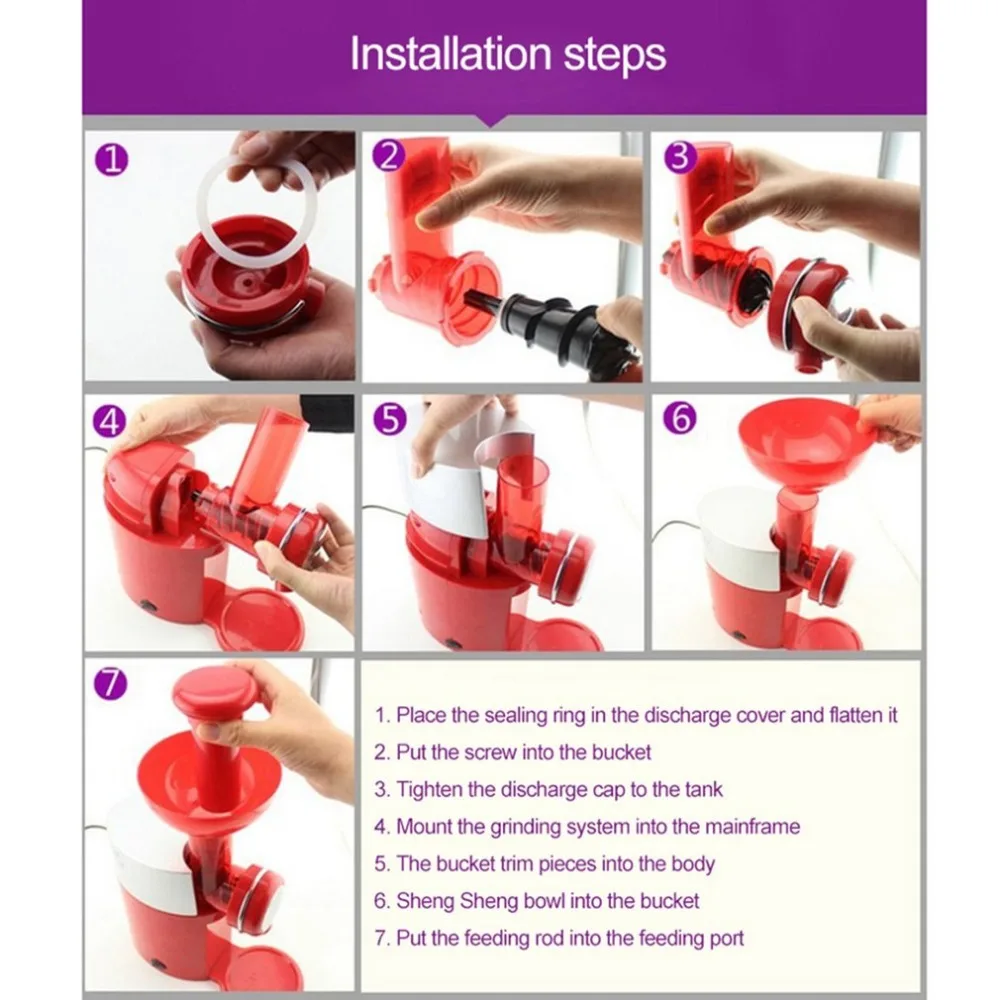 Installation steps

1

2

3

4

5

6

7

1. Place the sealing ring in the discharge cover and flatten it
2. Put the screw into the bucket
3. Tighten the discharge cap to the tank
4. Mount the grinding system into the mainframe
5. The bucket trim pieces into the body
6. Sheng Sheng bowl into the bucket
7. Put the feeding rod into the feeding port