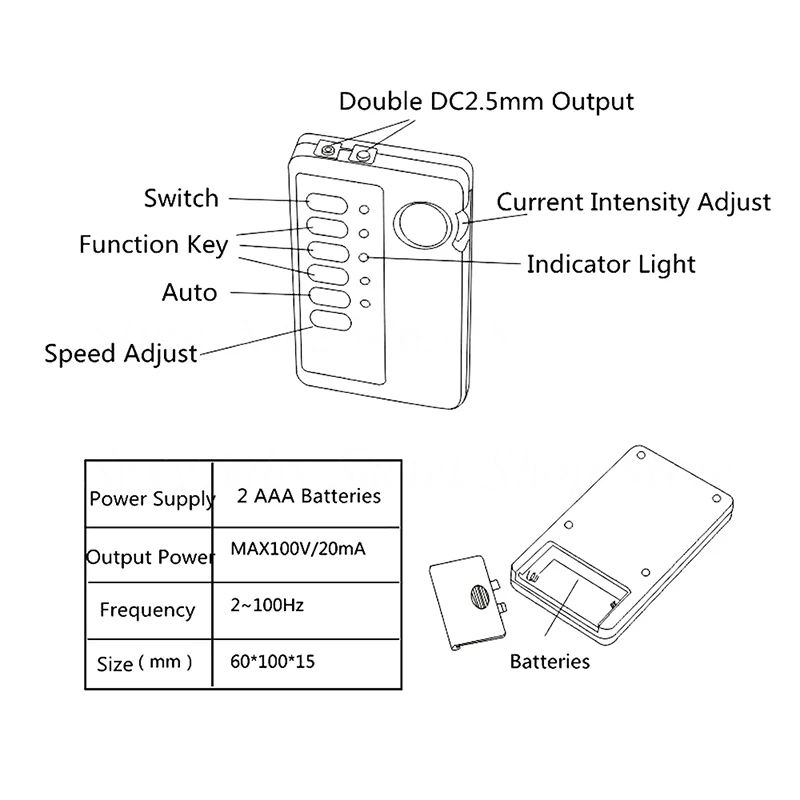 Double DC2.5mm Output

Switch

Function Key

Auto

Speed Adjust

Current Intensity Adjust

Indicator Light

| Power Supply | 2 AAA Batteries |
|---|---|
| Output Power | MAX100V/20mA |
| Frequency | 2~100Hz |
| Size ( mm ) | 60*100*15 |

Batteries