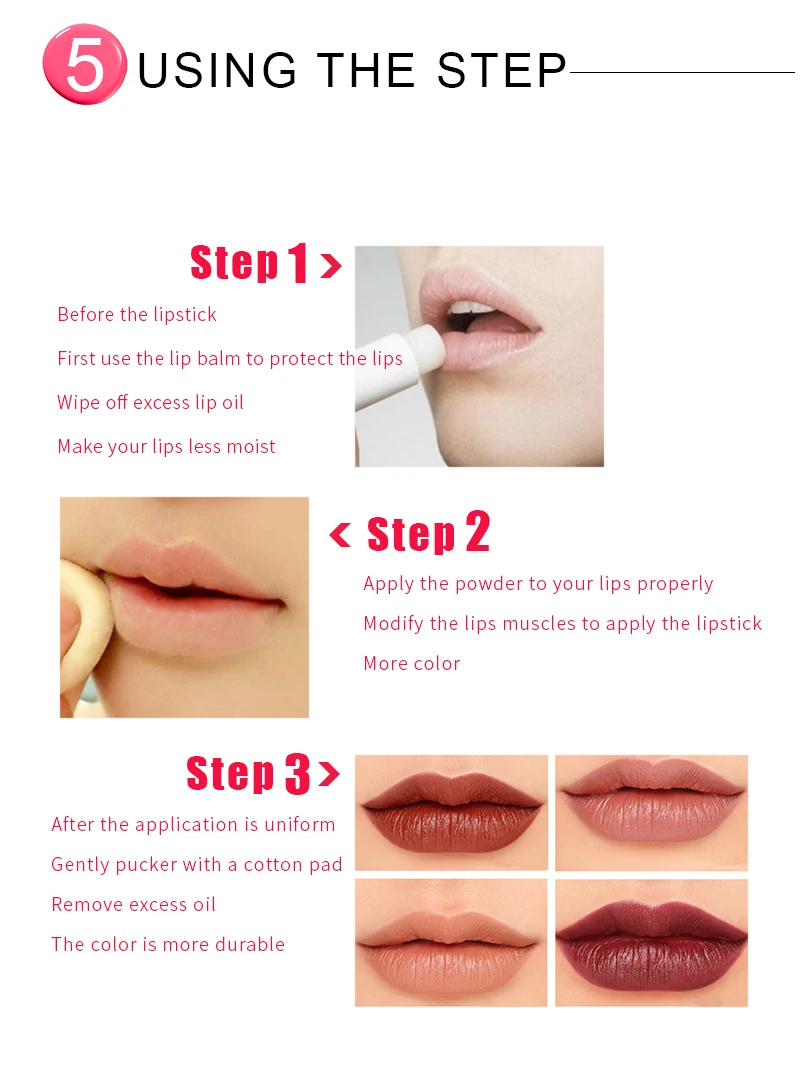 5 USING THE STEP

Step 1 >

Before the lipstick

First use the lip balm to protect the lips

Wipe off excess lip oil

Make your lips less moist

< Step 2

Apply the powder to your lips properly

Modify the lips muscles to apply the lipstick

More color

Step 3 >

After the application is uniform

Gently pucker with a cotton pad

Remove excess oil

The color is more durable