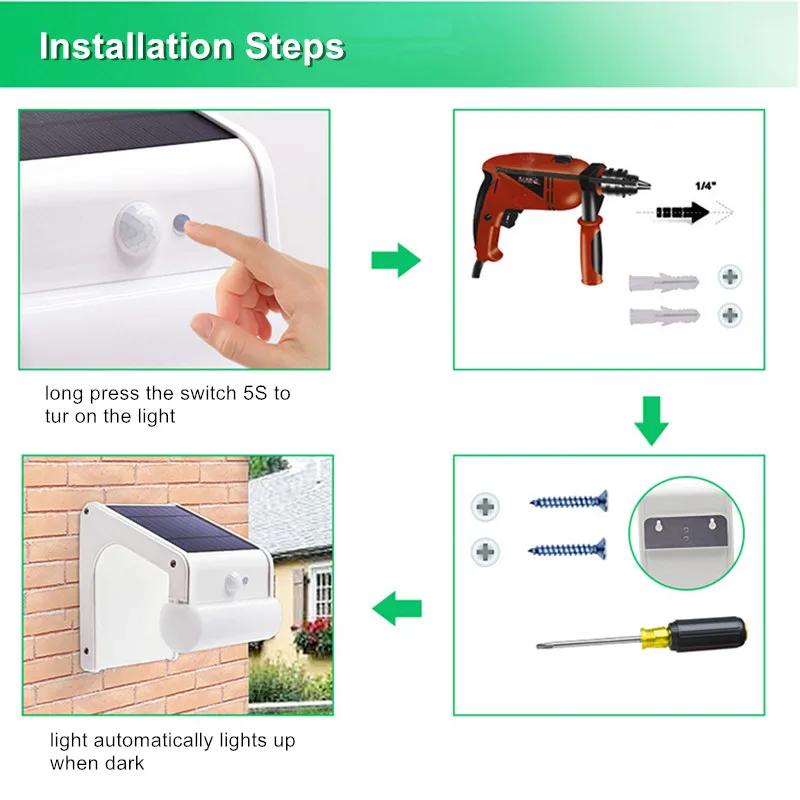 Installation Steps

long press the switch 5S to tur on the light

1/4"

light automatically lights up when dark