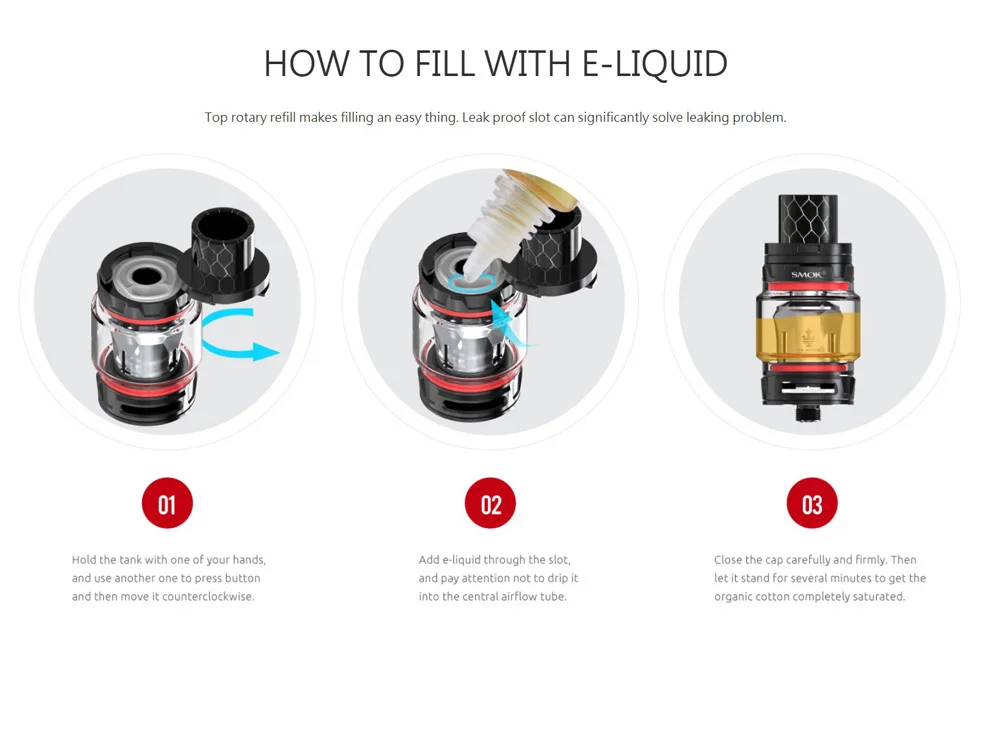 HOW TO FILL WITH E-LIQUID

Top rotary refill makes filling an easy thing. Leak proof slot can significantly solve leaking problem.

SMOK

01

Hold the tank with one of your hands, and use another one to press button and then move it counterclockwise.

02

Add e-liquid through the slot, and pay attention not to drip it into the central airflow tube.

03

Close the cap carefully and firmly. Then let it stand for several minutes to get the organic cotton completely saturated.