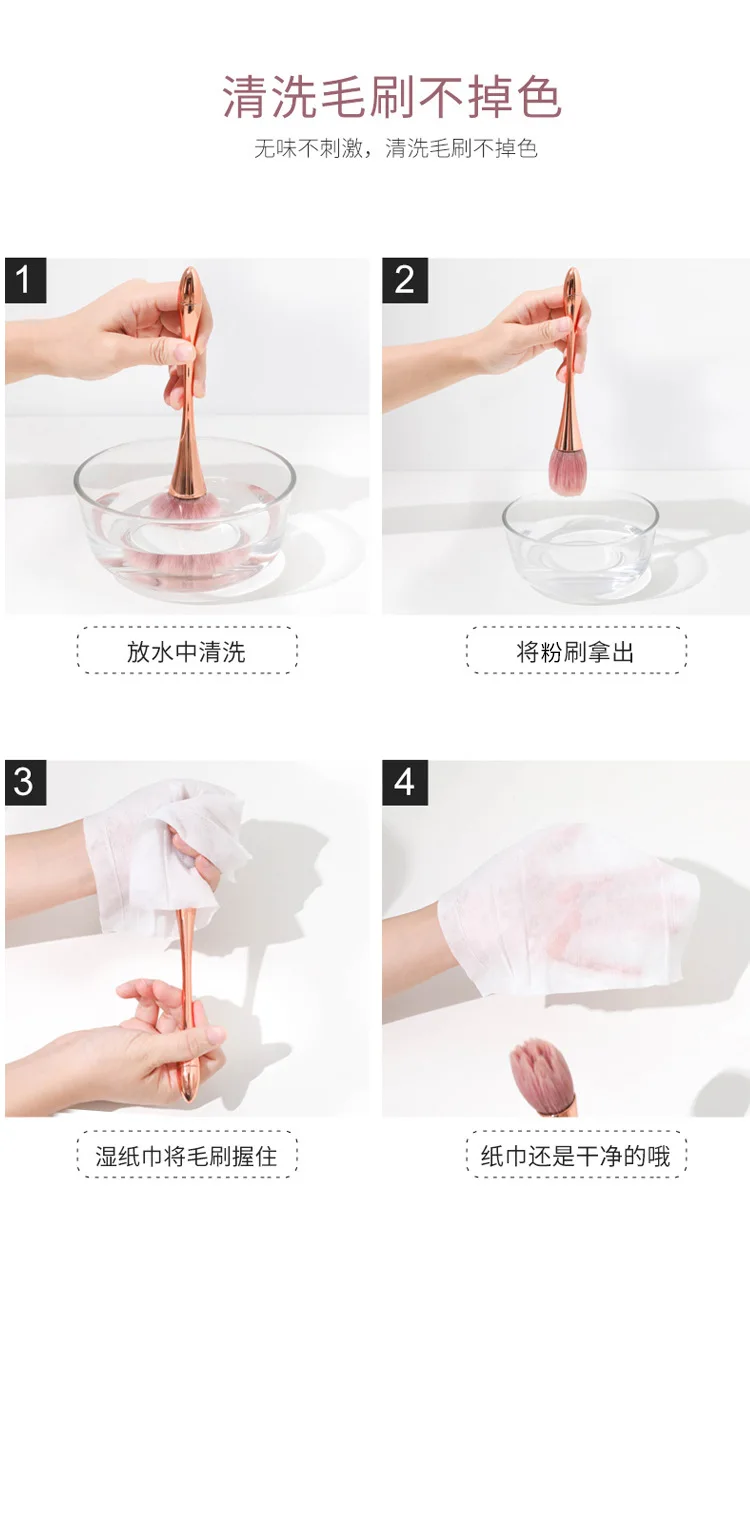 清洗毛刷不掉色

无味不刺激，清洗毛刷不掉色

1

放水中清洗

2

将粉刷拿出

3

湿纸巾将毛刷握住

4

纸巾还是干净的哦