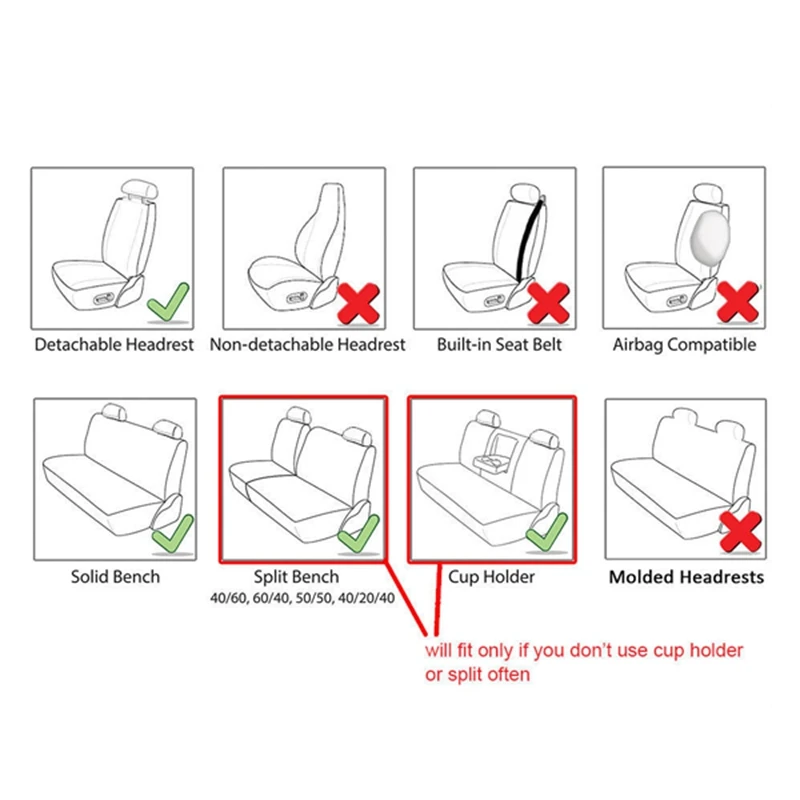 Detachable Headrest

Non-detachable Headrest

Built-in Seat Belt

Airbag Compatible

Solid Bench

Split Bench
40/60, 60/40, 50/50, 40/20/40

Cup Holder

Molded Headrests

will fit only if you don't use cup holder or split often