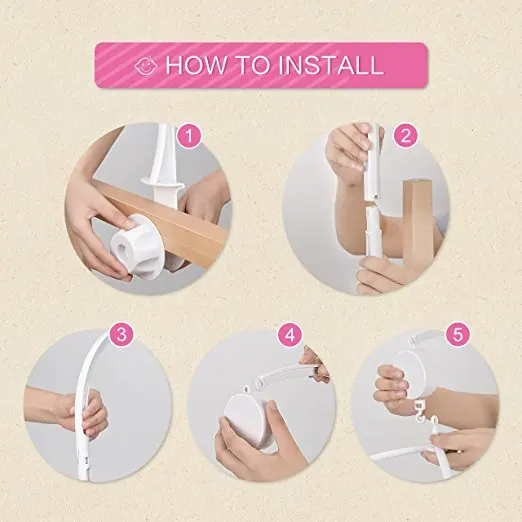 HOW TO INSTALL

1

2

3

4

5