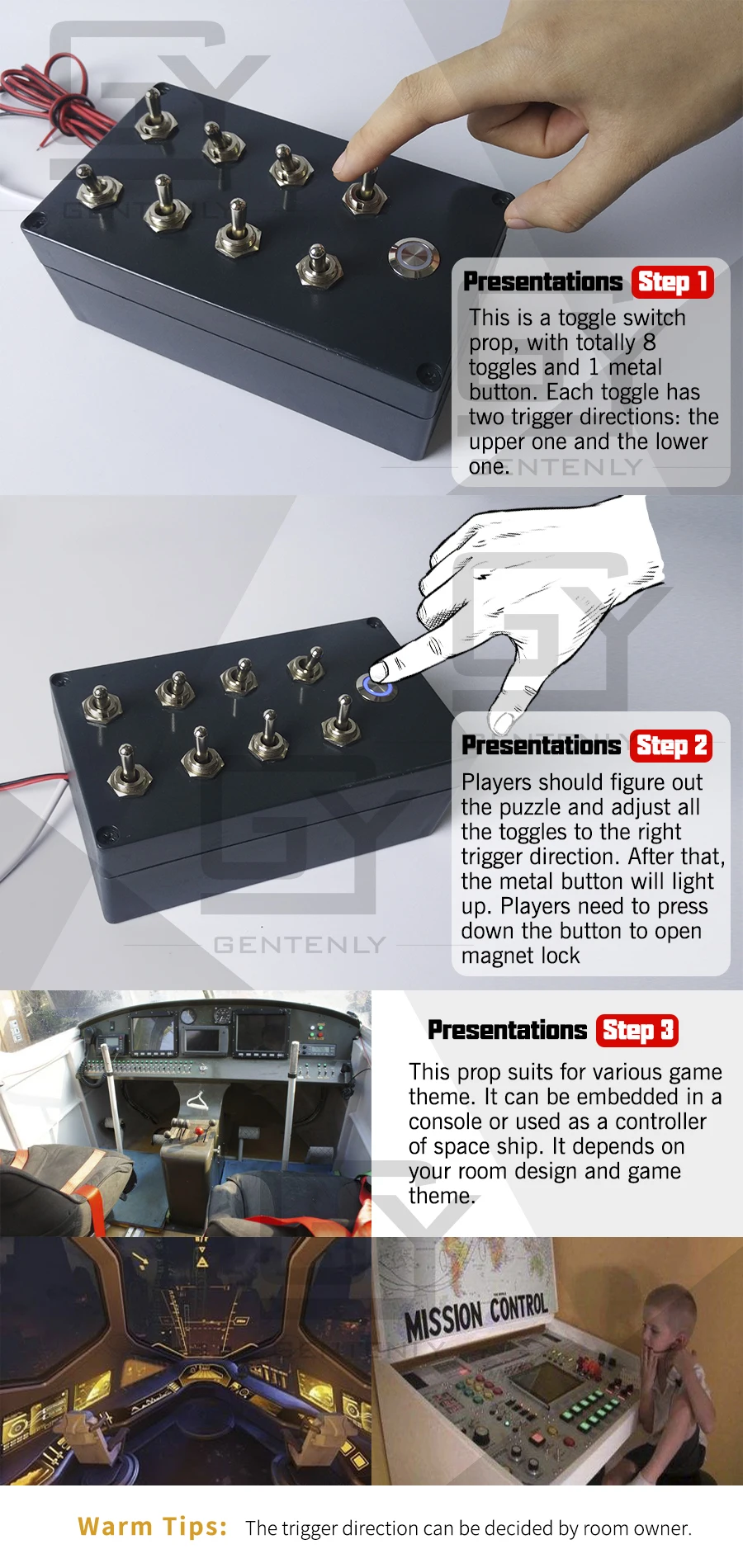 GENTENLY

Presentations Step 1

This is a toggle switch prop, with totally 8 toggles and 1 metal button. Each toggle has two trigger directions: the upper one and the lower one.

GENTENLY

Presentations Step 2

Players should figure out the puzzle and adjust all the toggles to the right trigger direction. After that, the metal button will light up. Players need to press down the button to open magnet lock

GENTENLY

Presentations Step 3

This prop suits for various game theme. It can be embedded in a console or used as a controller of space ship. It depends on your room design and game theme.

MISSION CONTROL

Warm Tips: The trigger direction can be decided by room owner.