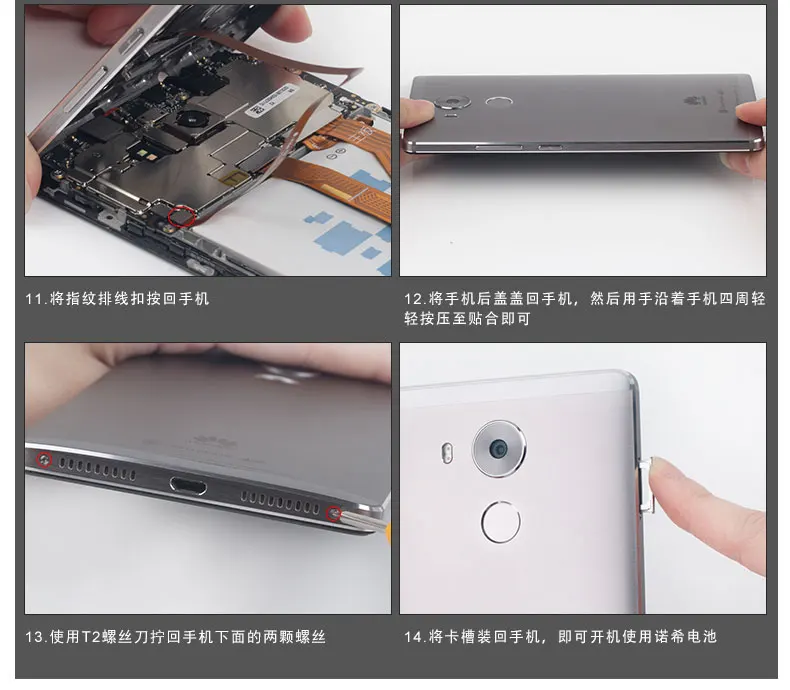 11.将指纹排线扣按回手机

12.将手机后盖盖回手机，然后用手沿着手机四周轻轻按压至贴合即可

13.使用T2螺丝刀拧回手机下面的两颗螺丝

14.将卡槽装回手机，即可开机使用诺希电池