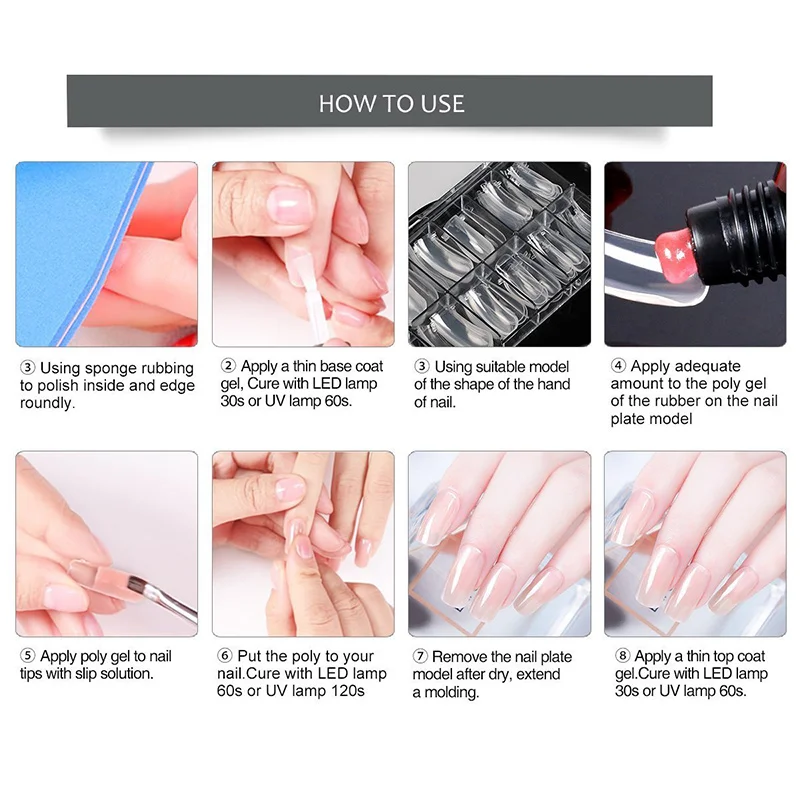 HOW TO USE

③ Using sponge rubbing to polish inside and edge roundly.

② Apply a thin base coat gel, Cure with LED lamp 30s or UV lamp 60s.

③ Using suitable model of the shape of the hand of nail.

④ Apply adequate amount to the poly gel of the rubber on the nail plate model

⑤ Apply poly gel to nail tips with slip solution.

⑥ Put the poly to your nail.Cure with LED lamp 60s or UV lamp 120s

⑦ Remove the nail plate model after dry, extend a molding.

⑧ Apply a thin top coat gel.Cure with LED lamp 30s or UV lamp 60s.