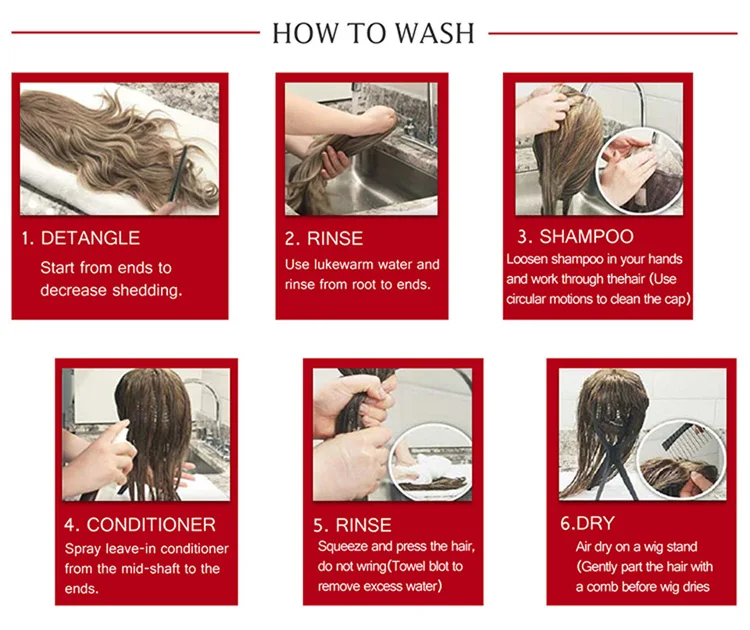 HOW TO WASH

1. DETANGLE
Start from ends to decrease shedding.

2. RINSE
Use lukewarm water and rinse from root to ends.

3. SHAMPOO
Loosen shampoo in your hands and work through thehair (Use circular motions to clean the cap)

4. CONDITIONER
Spray leave-in conditioner from the mid-shaft to the ends.

5. RINSE
Squeeze and press the hair, do not wring(Towel blot to remove excess water)

6.DRY
Air dry on a wig stand (Gently part the hair with a comb before wig dries