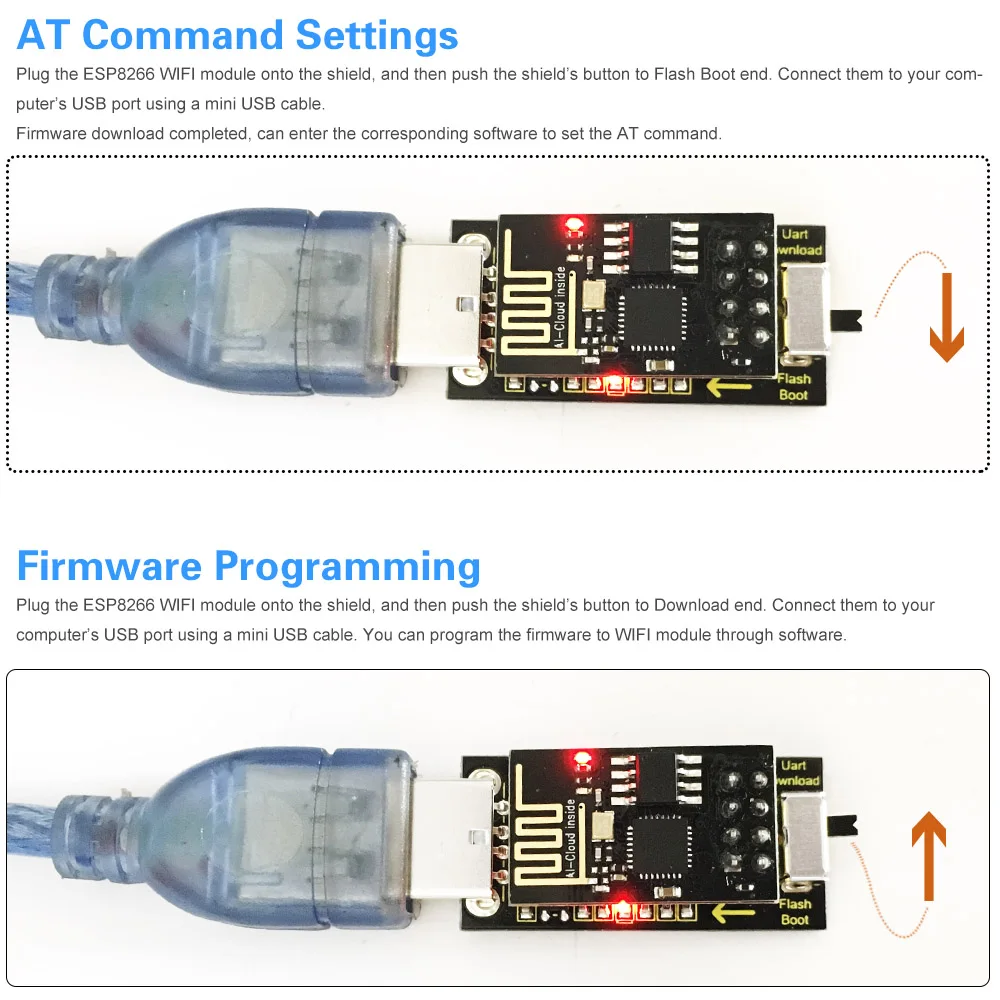 AT Command Settings

Plug the ESP8266 WIFI module onto the shield, and then push the shield's button to Flash Boot end. Connect them to your computer's USB port using a mini USB cable.

Firmware download completed, can enter the corresponding software to set the AT command.

AI-Cloud inside

Uart
wnload

Flash
Boot

Firmware Programming

Plug the ESP8266 WIFI module onto the shield, and then push the shield's button to Download end. Connect them to your computer's USB port using a mini USB cable. You can program the firmware to WIFI module through software.

AI-Cloud inside

Uart
wnload

Flash
Boot