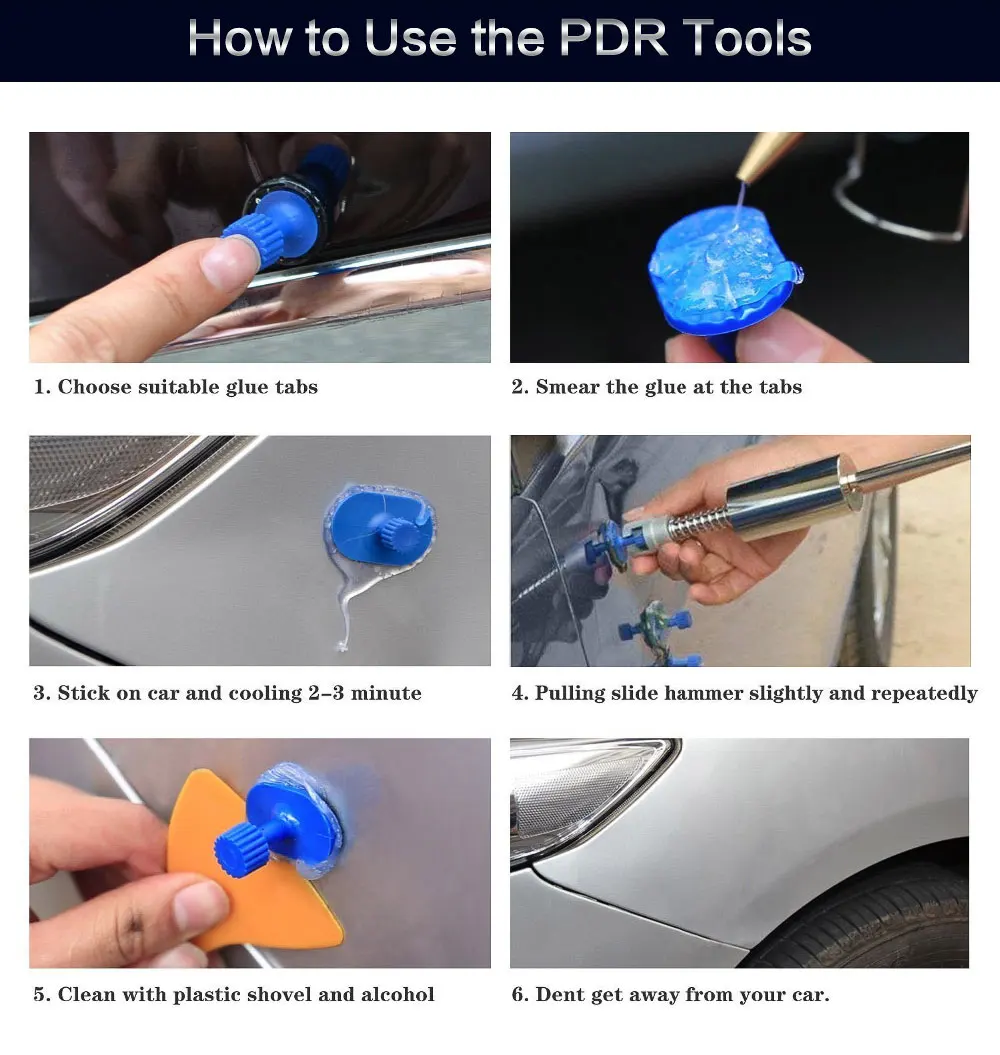 How to Use the PDR Tools

1. Choose suitable glue tabs

2. Smear the glue at the tabs

3. Stick on car and cooling 2–3 minute

4. Pulling slide hammer slightly and repeatedly

5. Clean with plastic shovel and alcohol

6. Dent get away from your car.