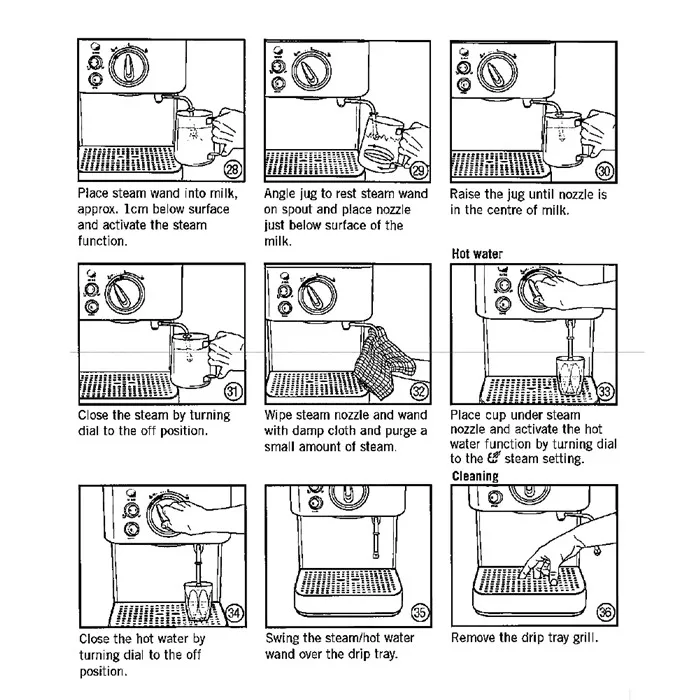 28

Place steam wand into milk, approx. 1cm below surface and activate the steam function.

29

Angle jug to rest steam wand on spout and place nozzle just below surface of the milk.

30

Raise the jug until nozzle is in the centre of milk.

31

Close the steam by turning dial to the off position.

32

Wipe steam nozzle and wand with damp cloth and purge a small amount of steam.

Hot water

33

Place cup under steam nozzle and activate the hot water function by turning dial to the steam setting.

34

Close the hot water by turning dial to the off position.

35

Swing the steam/hot water wand over the drip tray.

Cleaning

36

Remove the drip tray grill.