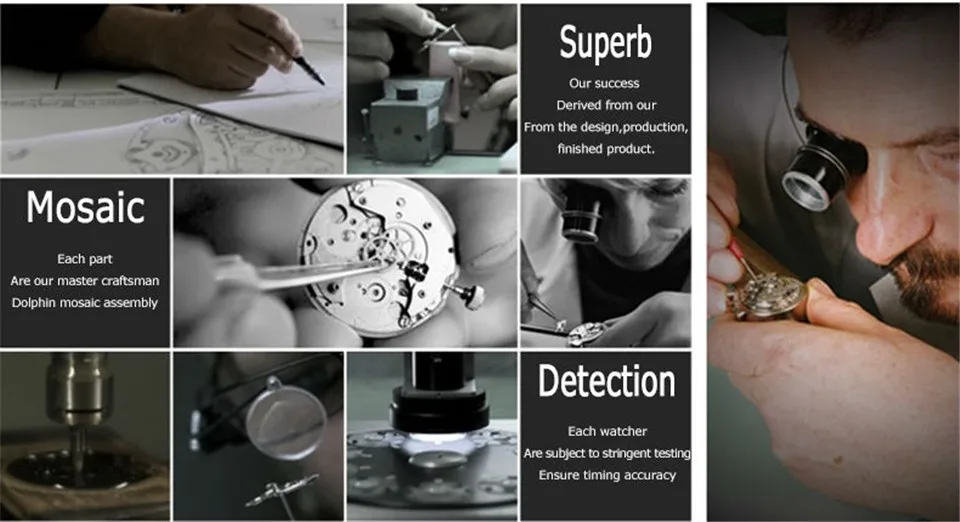 Superb
Our success
Derived from our
From the design,production,
finished product.

Mosaic
Each part
Are our master craftsman
Dolphin mosaic assembly

Detection
Each watcher
Are subject to stringent testing
Ensure timing accuracy