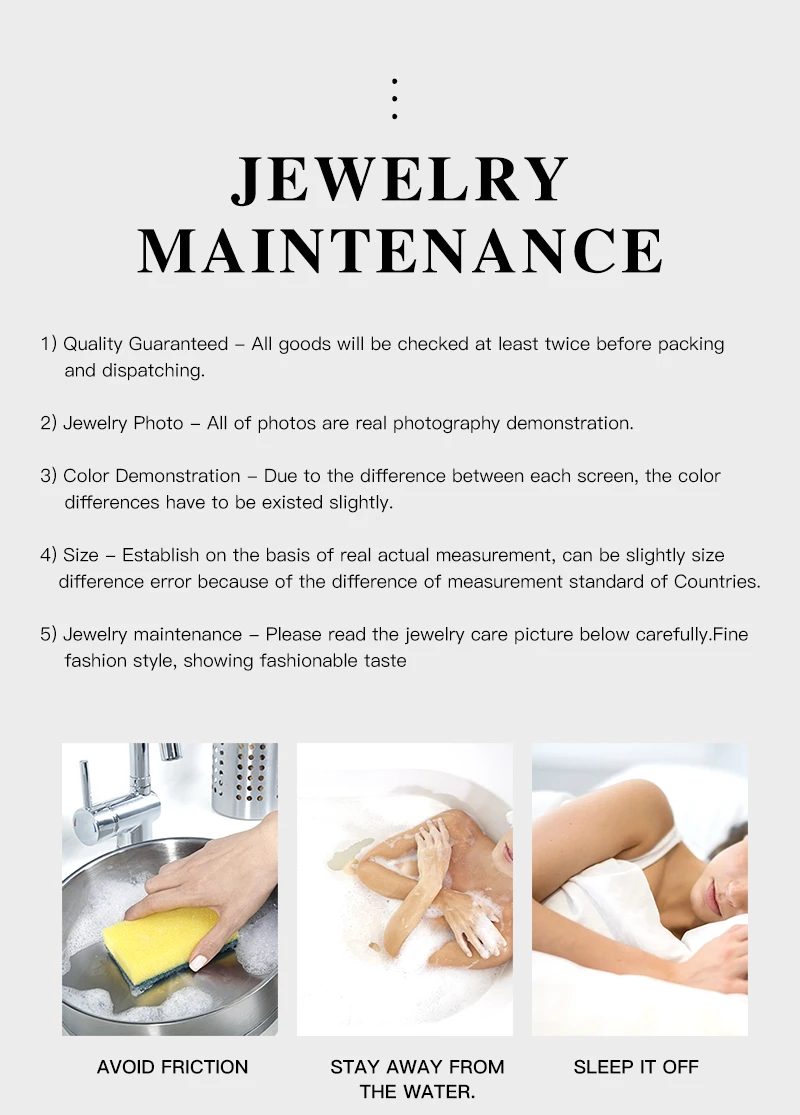 JEWELRY MAINTENANCE

1) Quality Guaranteed – All goods will be checked at least twice before packing and dispatching.

2) Jewelry Photo – All of photos are real photography demonstration.

3) Color Demonstration – Due to the difference between each screen, the color differences have to be existed slightly.

4) Size – Establish on the basis of real actual measurement, can be slightly size difference error because of the difference of measurement standard of Countries.

5) Jewelry maintenance – Please read the jewelry care picture below carefully.Fine fashion style, showing fashionable taste

AVOID FRICTION

STAY AWAY FROM THE WATER.

SLEEP IT OFF